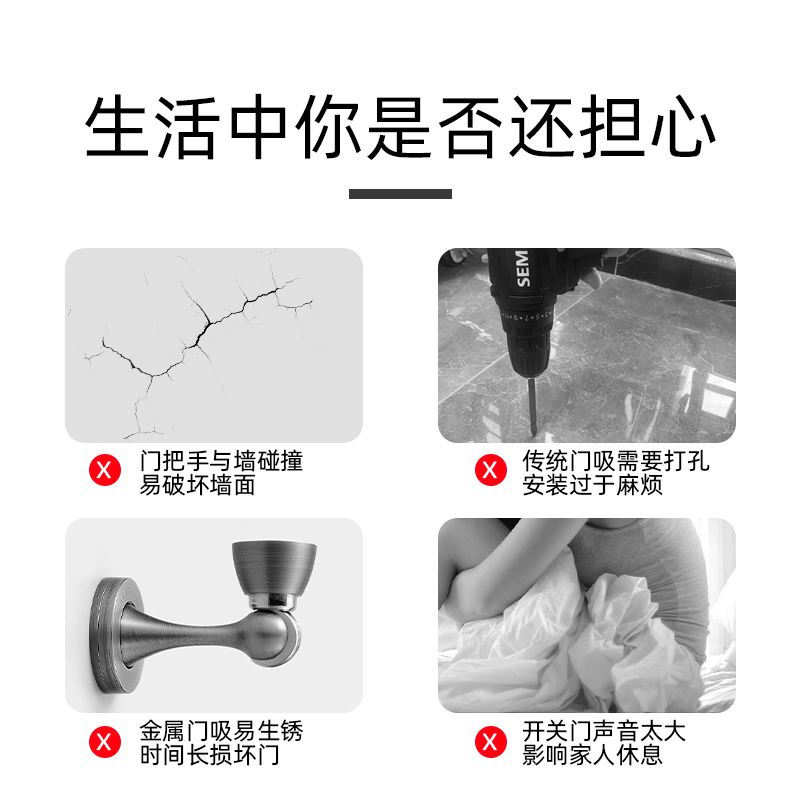 生活中你是否还担心

SEM

X 门把手与墙碰撞
易破坏墙面

X 传统门吸需要打孔
安装过于麻烦

X 金属门吸易生锈
时间长损坏门

X 开关门声音太大
影响家人休息