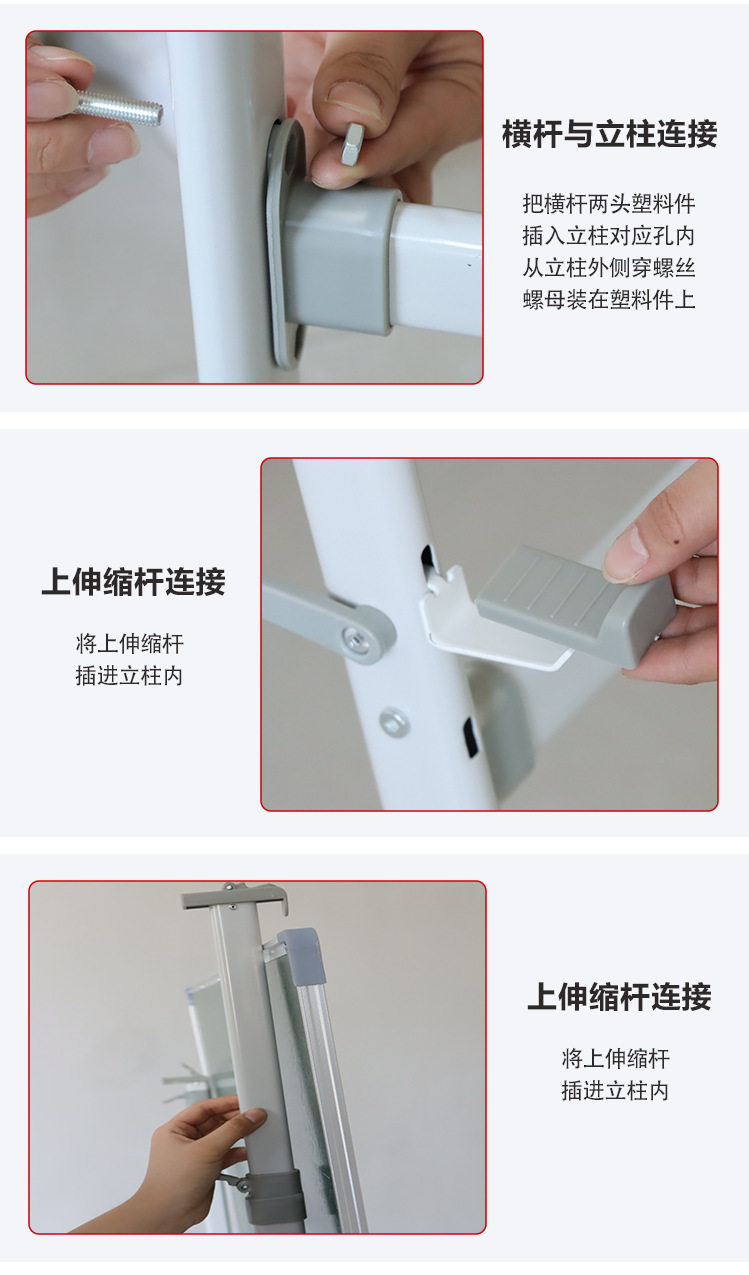 横杆与立柱连接

把横杆两头塑料件
插入立柱对应孔内
从立柱外侧穿螺丝
螺母装在塑料件上

上伸缩杆连接

将上伸缩杆
插进立柱内

上伸缩杆连接

将上伸缩杆
插进立柱内