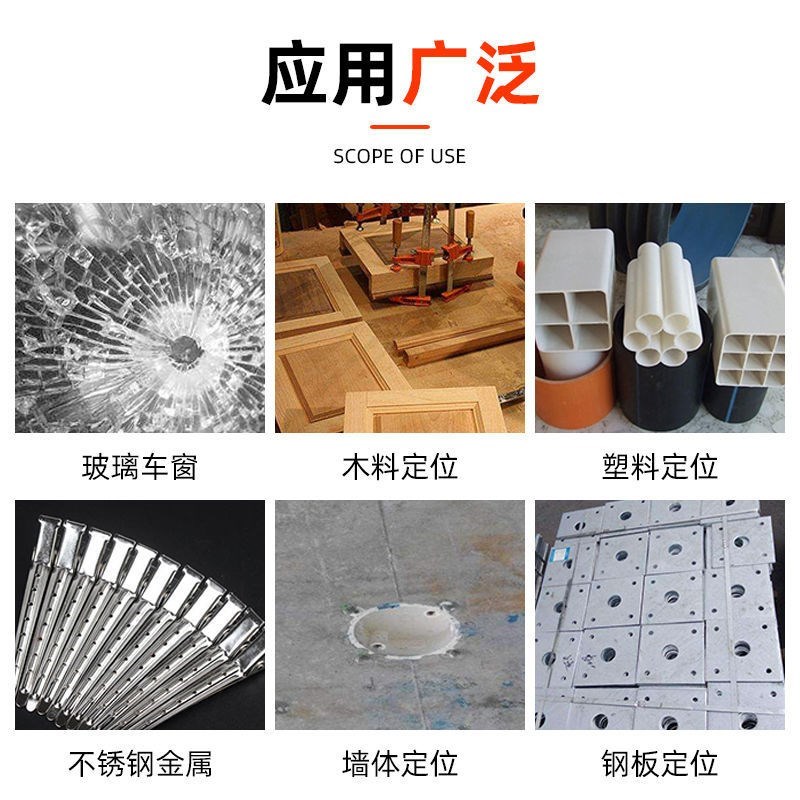 应用广泛

SCOPE OF USE

玻璃车窗

木料定位

塑料定位

不锈钢金属

墙体定位

钢板定位