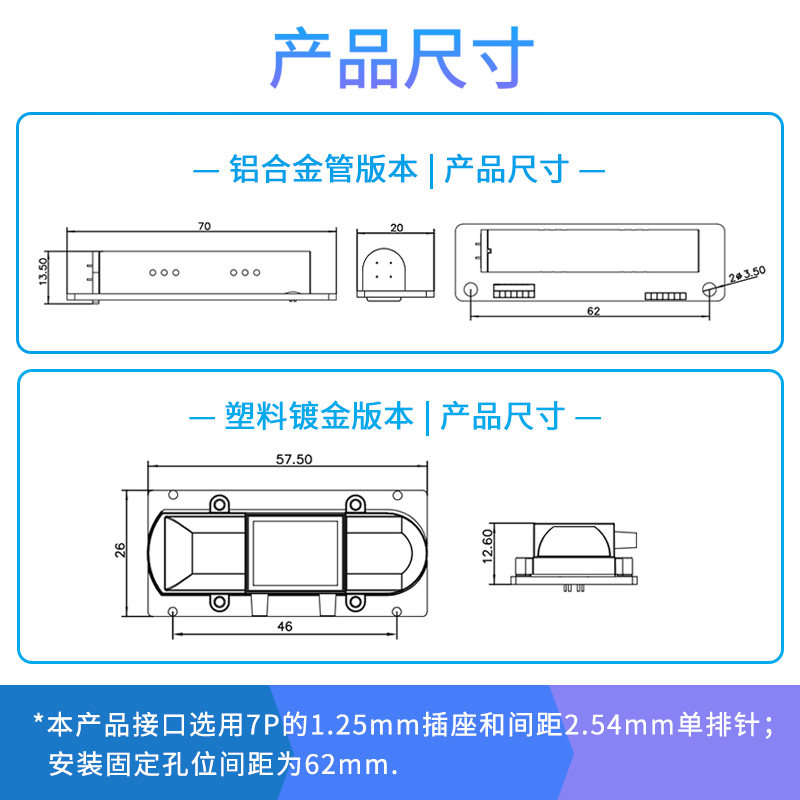 产品尺寸

— 铝合金管版本 | 产品尺寸 —

70

13.50

20

2φ3.50

62

— 塑料镀金版本 | 产品尺寸 —

57.50

26

46

12.60

*本产品接口选用7P的1.25mm插座和间距2.54mm单排针；安装固定孔位间距为62mm.