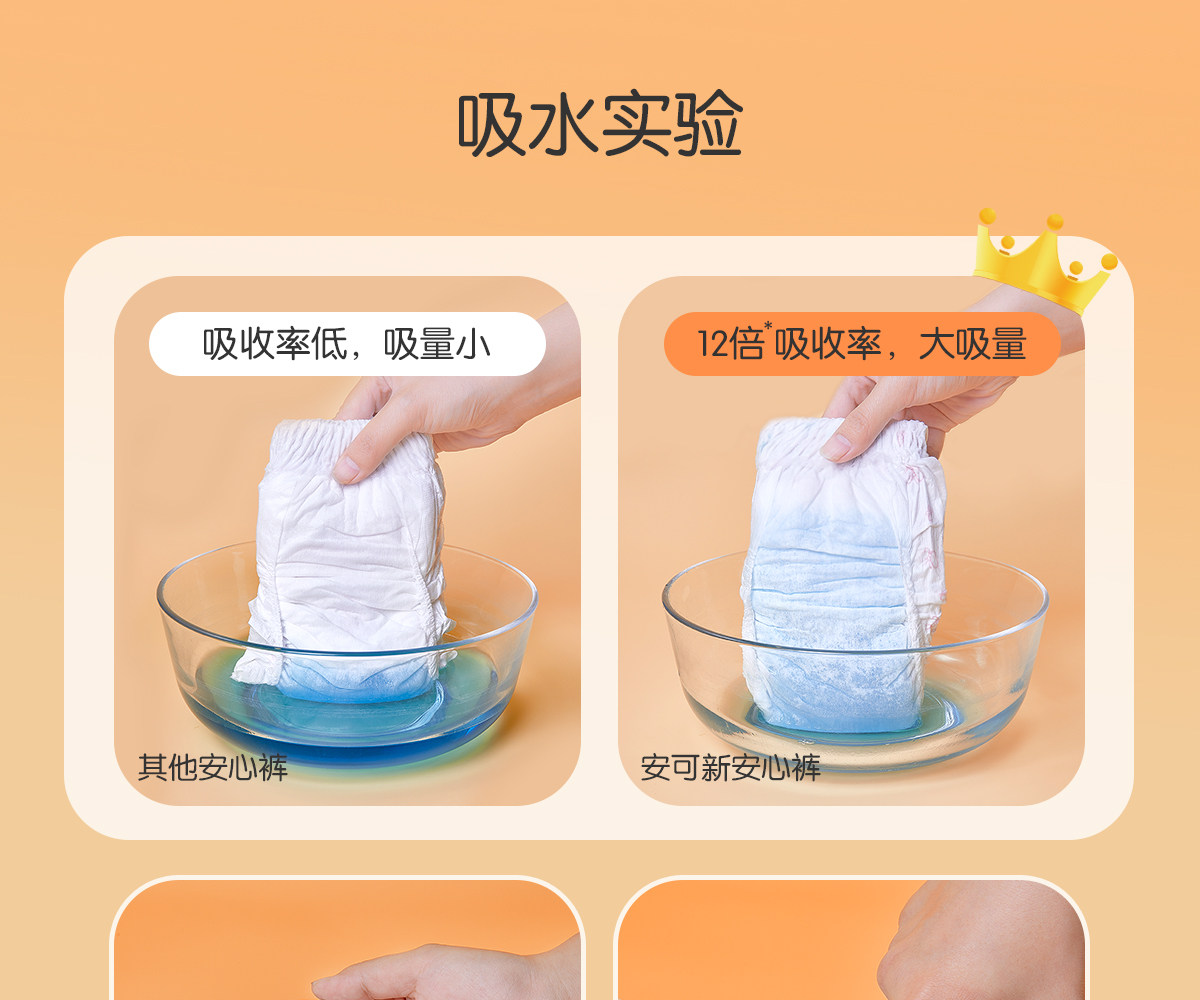 吸水实验

吸收率低，吸量小

其他安心裤

12倍*吸收率，大吸量

安可新安心裤