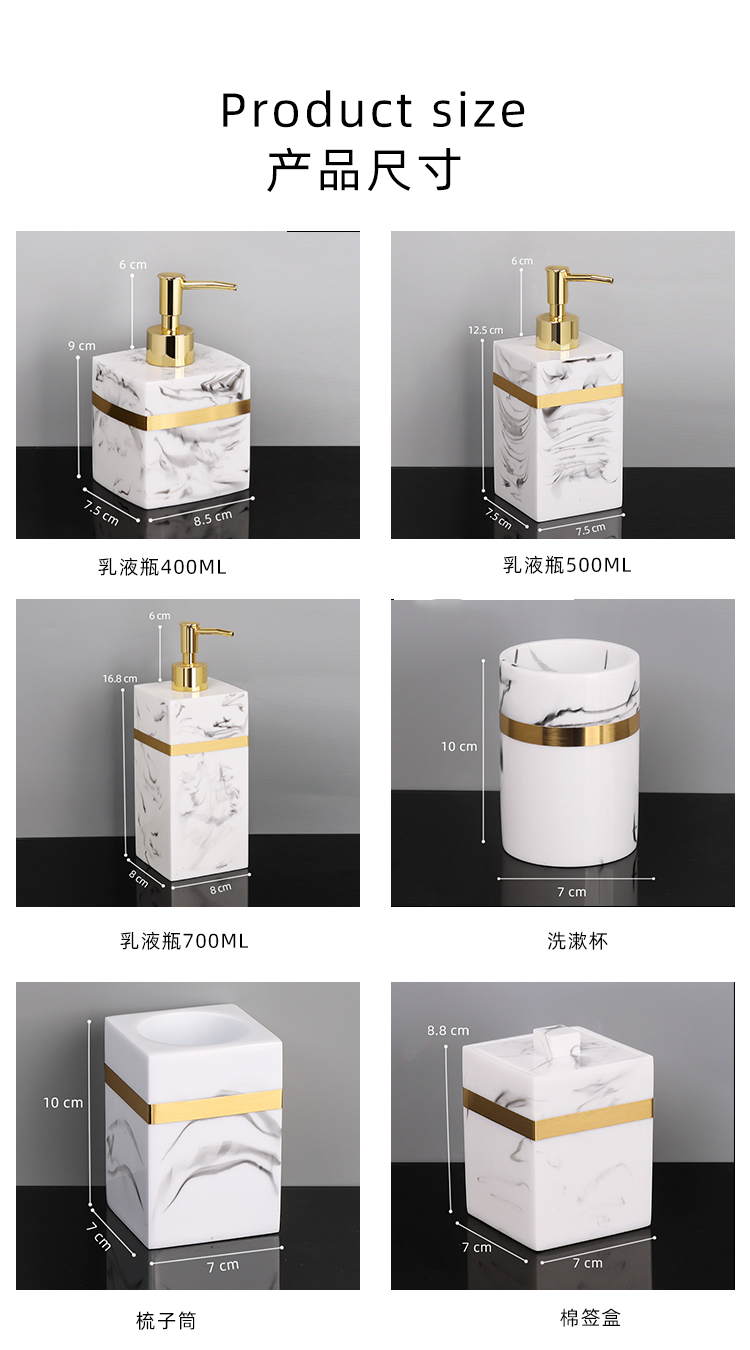 Product size
产品尺寸

6 cm
9 cm
7.5 cm
8.5 cm

乳液瓶400ML

6 cm
12.5 cm
7.5 cm
7.5 cm

乳液瓶500ML

6 cm
16.8 cm
8 cm
8 cm

乳液瓶700ML

10 cm
7 cm

洗漱杯

10 cm
7 cm
7 cm

梳子筒

8.8 cm
7 cm
7 cm

棉签盒