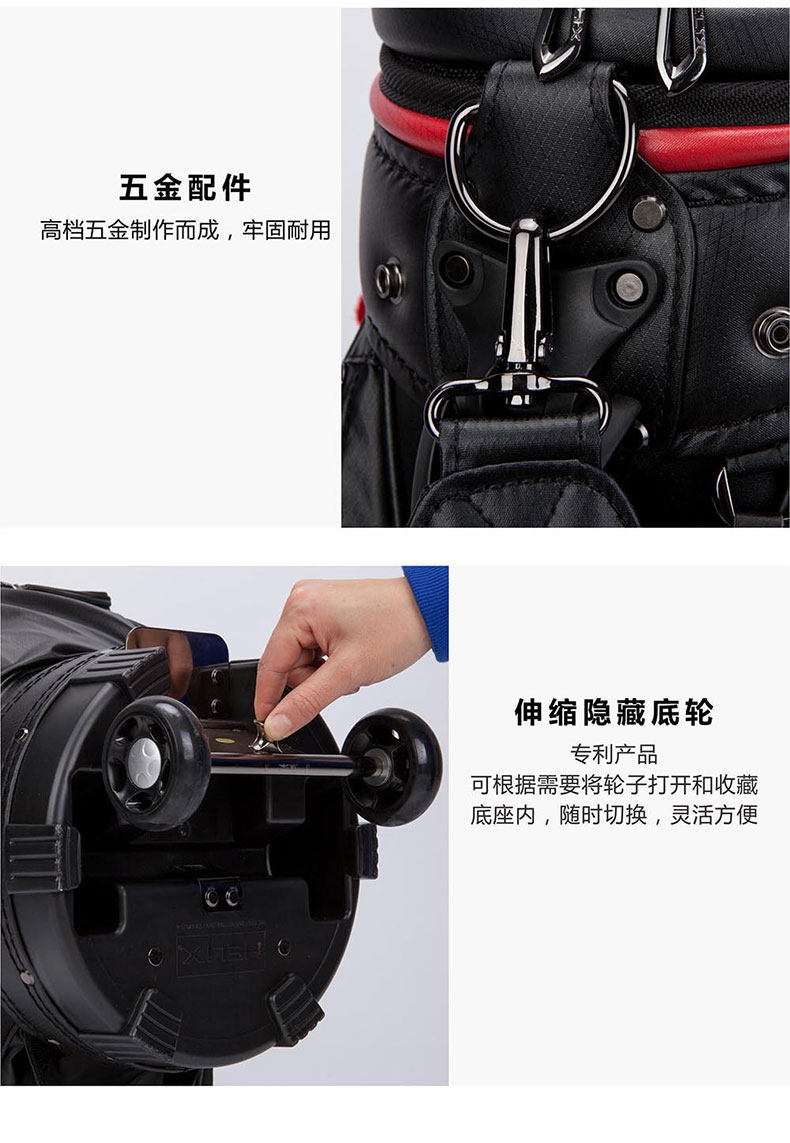 五金配件
高档五金制作而成，牢固耐用

伸缩隐藏底轮
专利产品
可根据需要将轮子打开和收藏底座内，随时切换，灵活方便