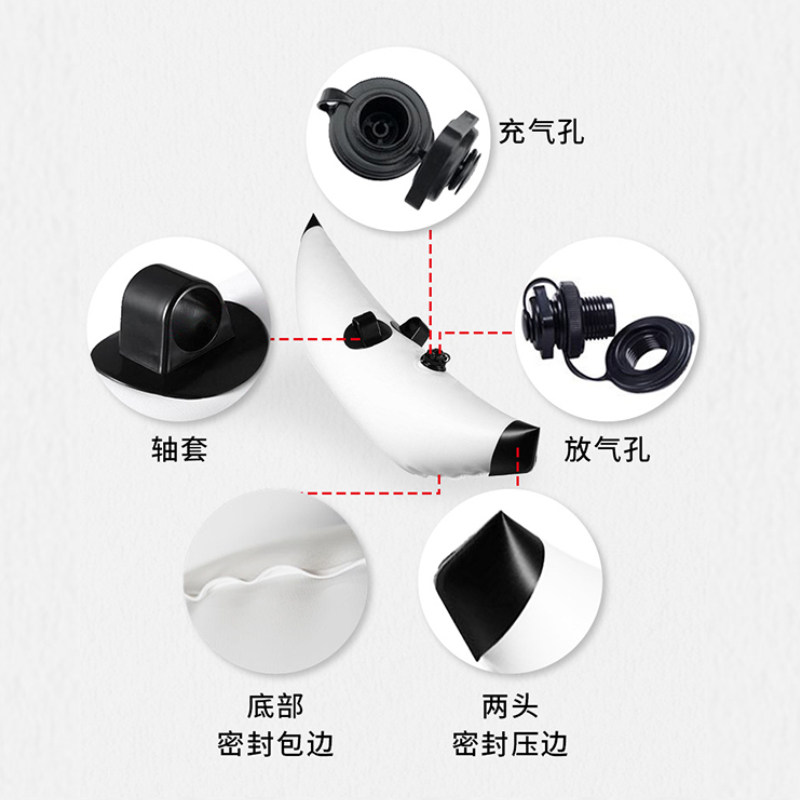 充气孔

轴套

放气孔

底部
密封包边

两头
密封压边