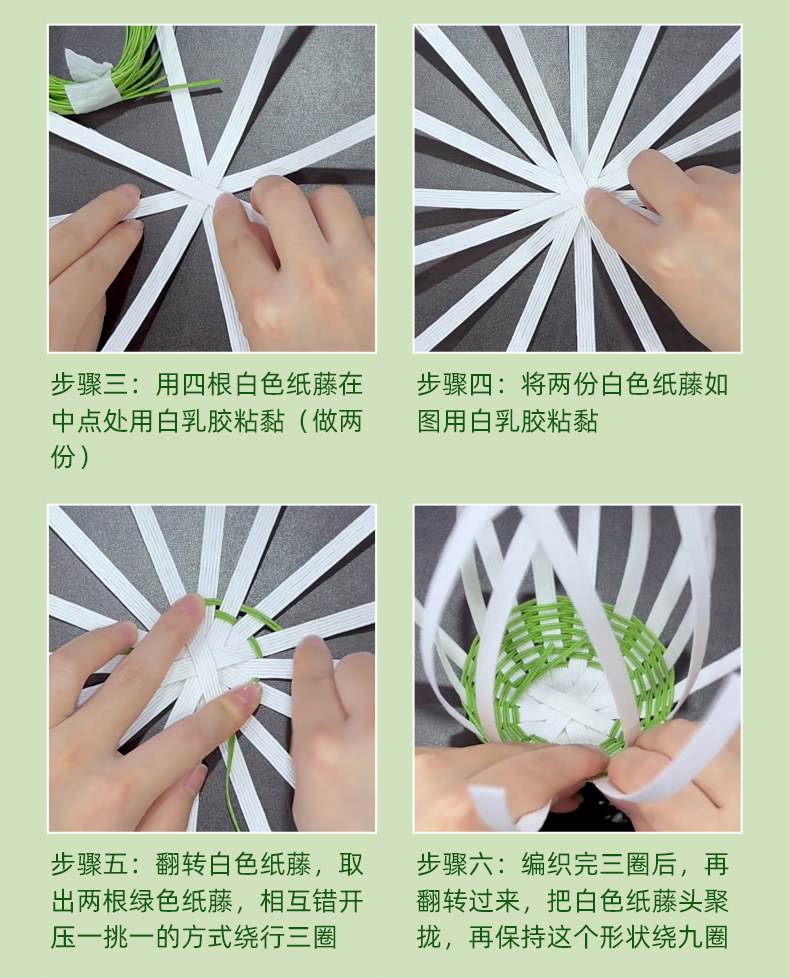 步骤三：用四根白色纸藤在中点处用白乳胶粘黏（做两份）

步骤四：将两份白色纸藤如图用白乳胶粘黏

步骤五：翻转白色纸藤，取出两根绿色纸藤，相互错开压一挑一的方式绕行三圈

步骤六：编织完三圈后，再翻转过来，把白色纸藤头聚拢，再保持这个形状绕九圈