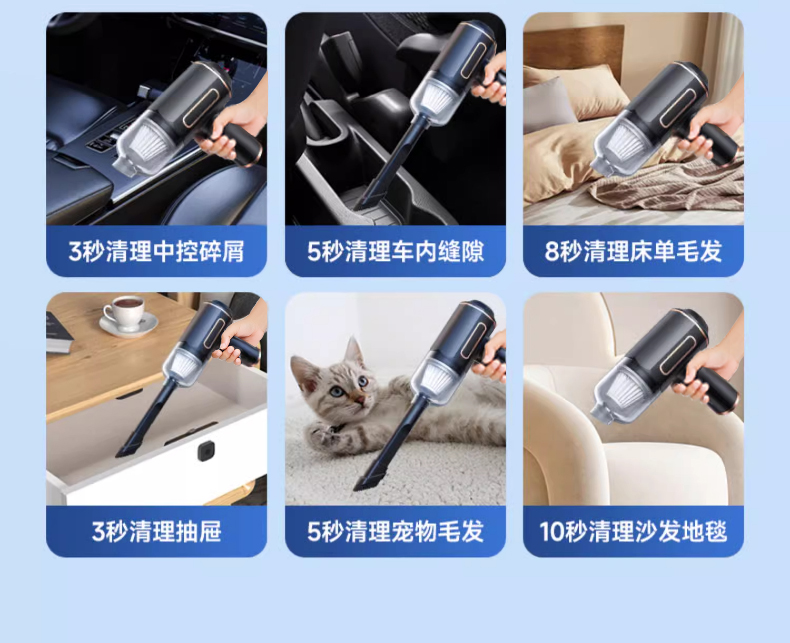 3秒清理中控碎屑

5秒清理车内缝隙

8秒清理床单毛发

3秒清理抽屉

5秒清理宠物毛发

10秒清理沙发地毯