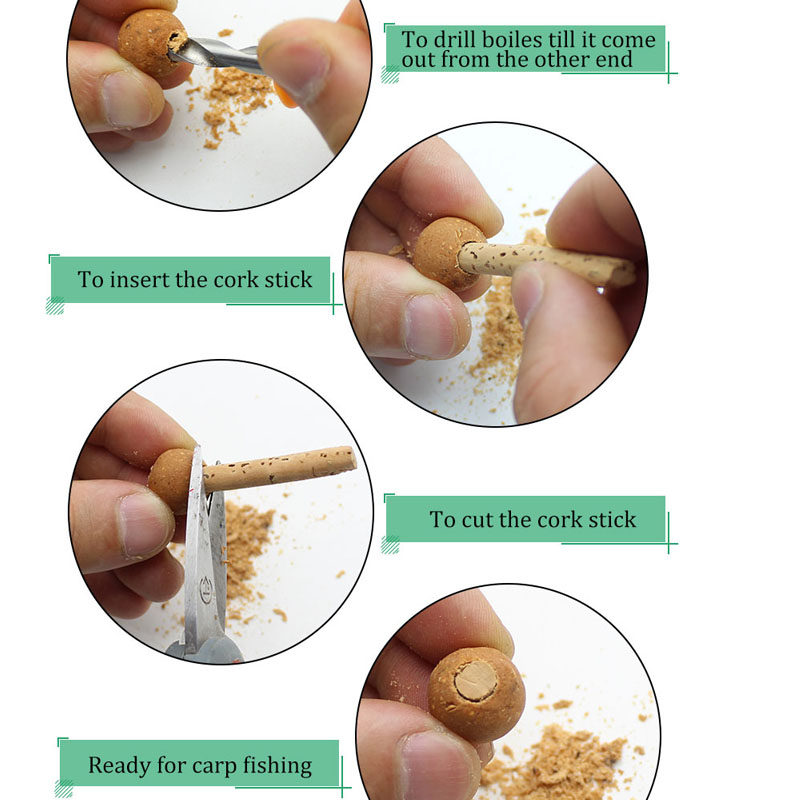 To drill boiles till it come out from the other end

To insert the cork stick

To cut the cork stick

Ready for carp fishing