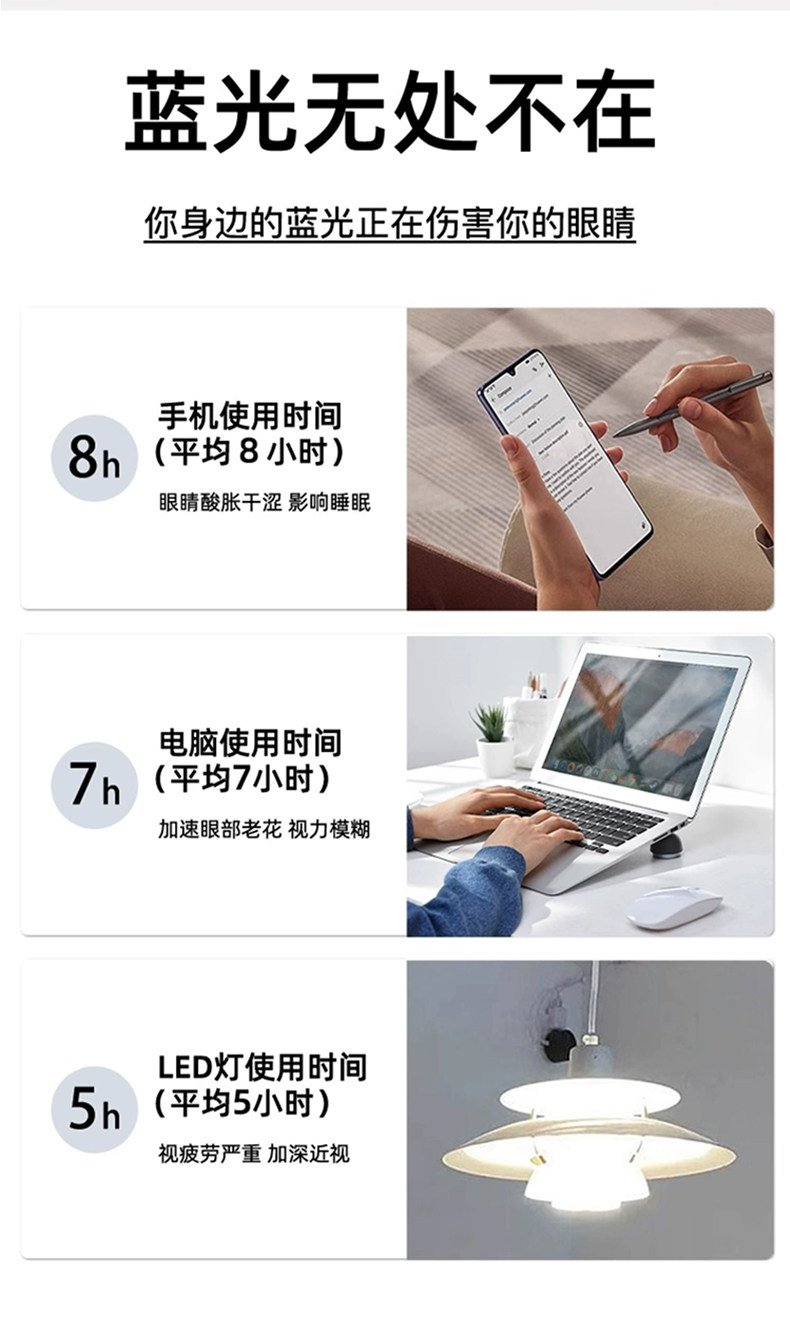 蓝光无处不在

你身边的蓝光正在伤害你的眼睛

8h 手机使用时间
（平均 8 小时）
眼睛酸胀干涩 影响睡眠

7h 电脑使用时间
（平均7小时）
加速眼部老花 视力模糊

5h LED灯使用时间
（平均5小时）
视疲劳严重 加深近视