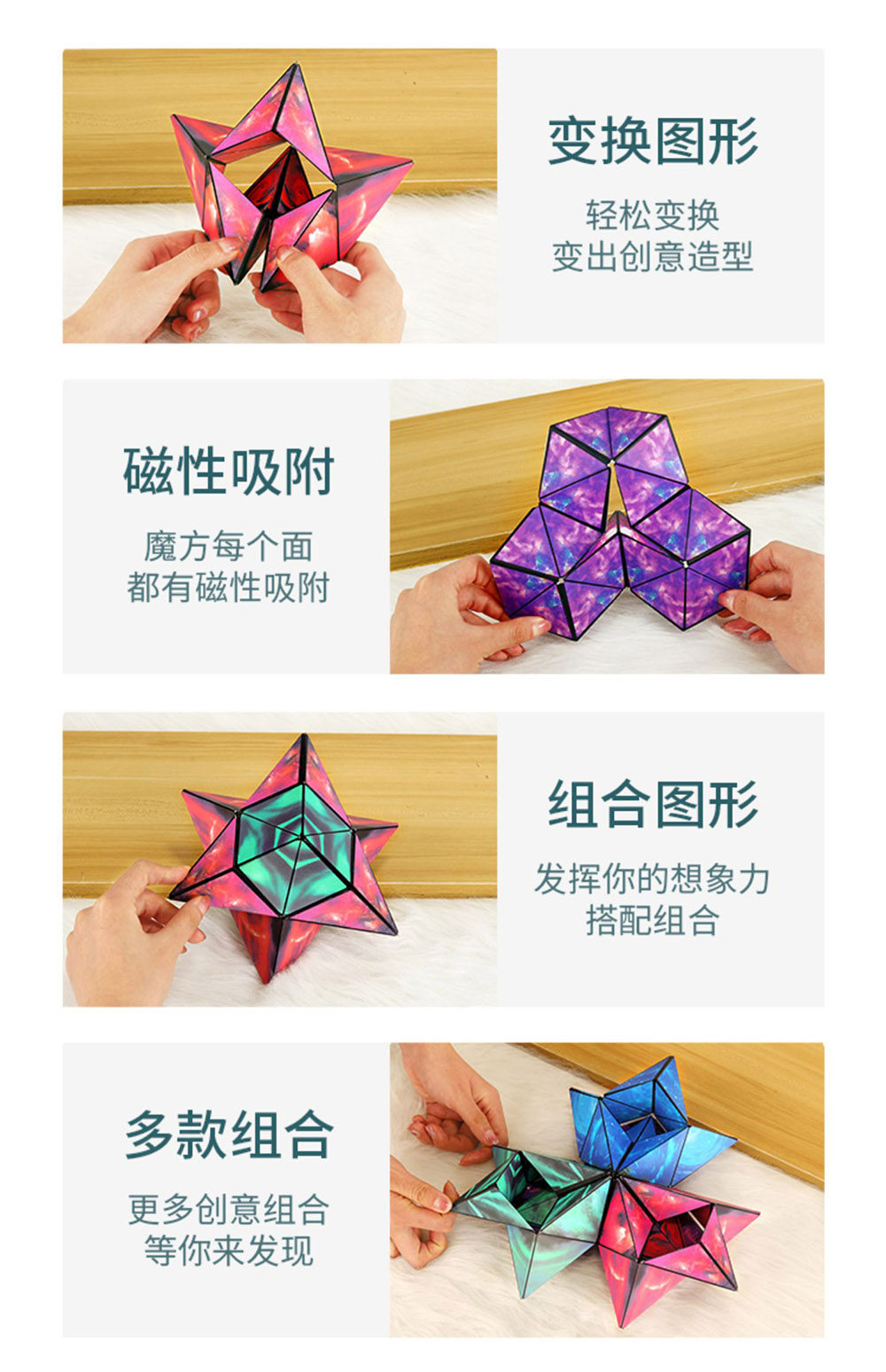 变换图形

轻松变换
变出创意造型

磁性吸附

魔方每个面
都有磁性吸附

组合图形

发挥你的想象力
搭配组合

多款组合

更多创意组合
等你来发现