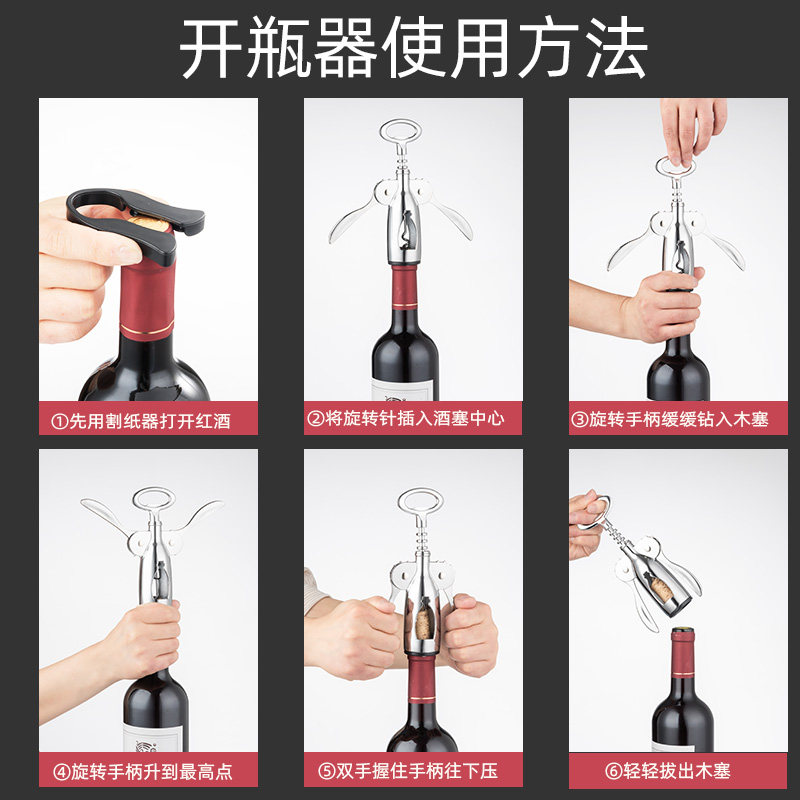 开瓶器使用方法

①先用割纸器打开红酒

②将旋转针插入酒塞中心

③旋转手柄缓缓钻入木塞

④旋转手柄升到最高点

⑤双手握住手柄往下压

⑥轻轻拔出木塞