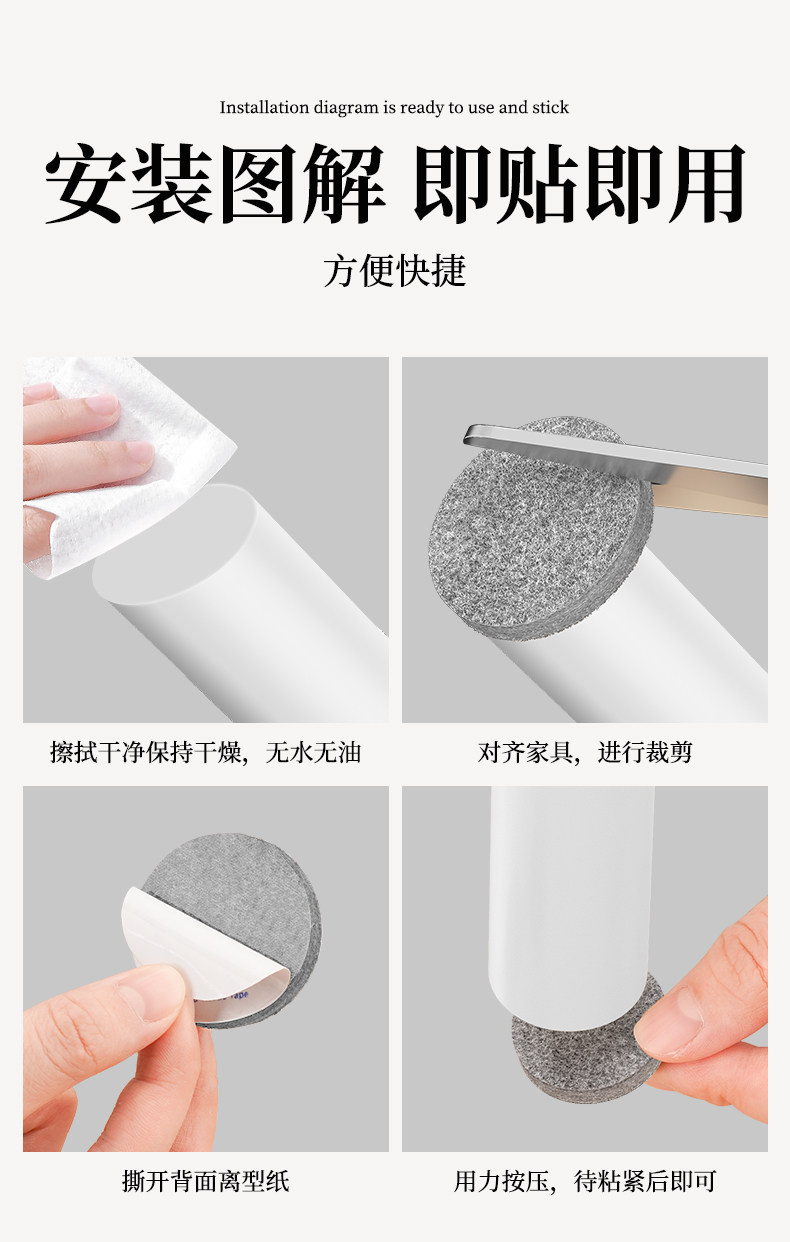 Installation diagram is ready to use and stick

安装图解 即贴即用

方便快捷

擦拭干净保持干燥，无水无油

对齐家具，进行裁剪

撕开背面离型纸

用力按压，待粘紧后即可