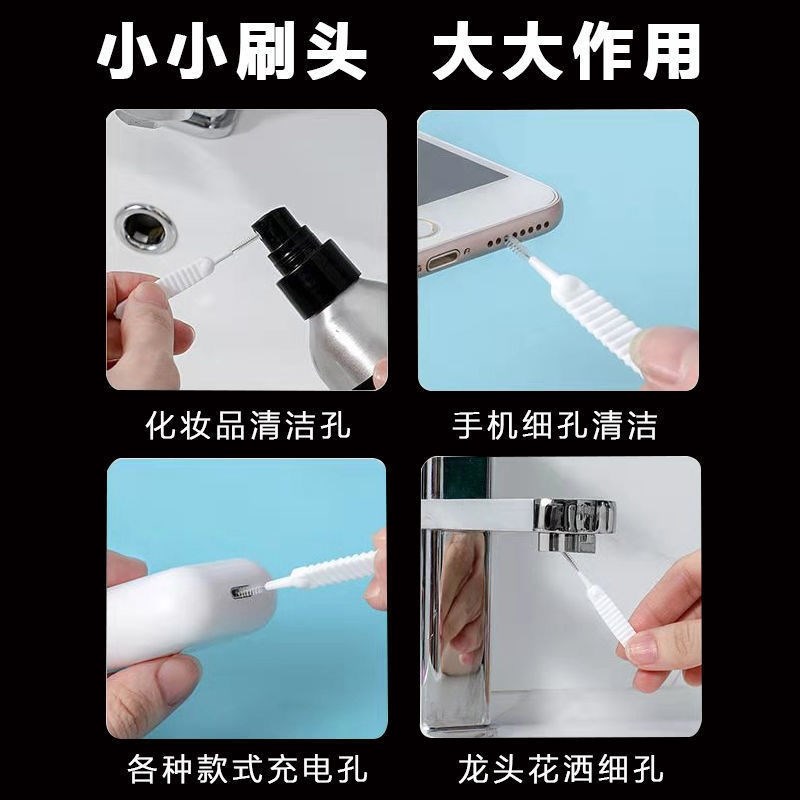 小小刷头　大大作用

化妆品清洁孔

手机细孔清洁

各种款式充电孔

龙头花洒细孔