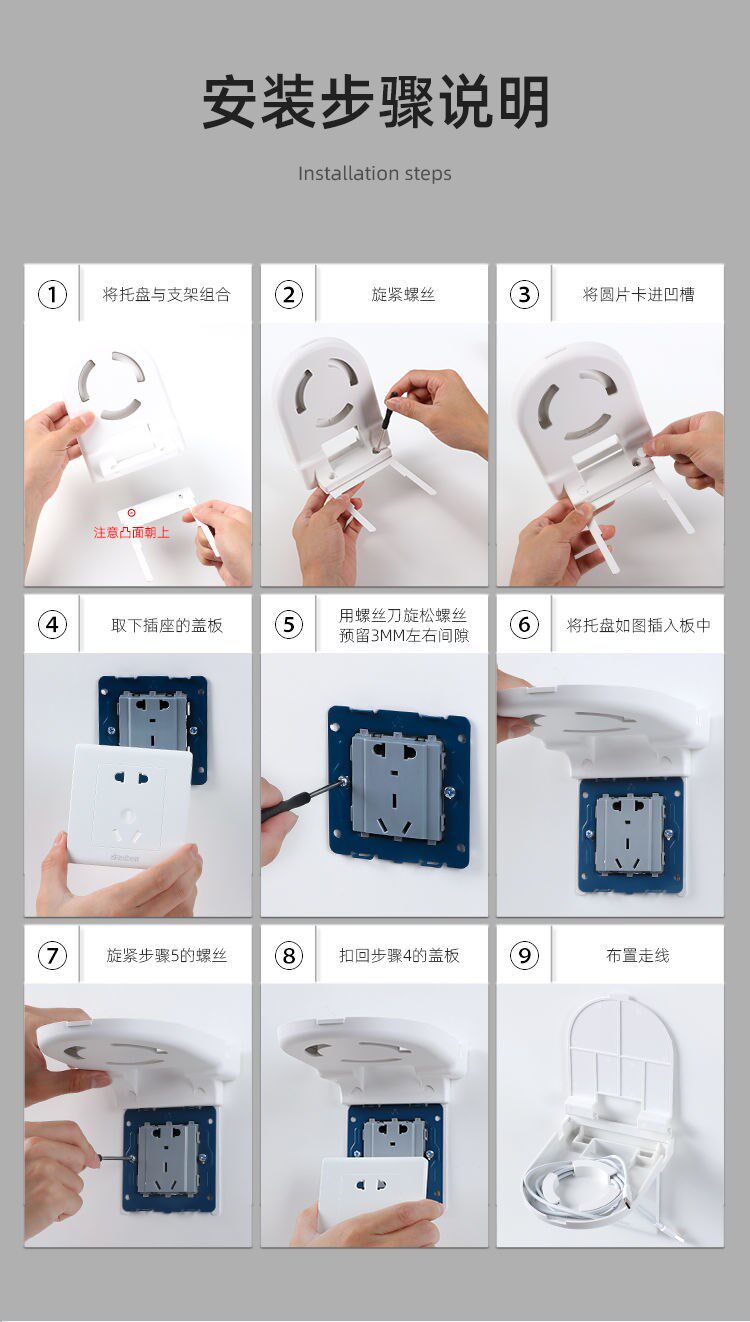 安装步骤说明

Installation steps

1 将托盘与支架组合

注意凸面朝上

2 旋紧螺丝

3 将圆片卡进凹槽

4 取下插座的盖板

5 用螺丝刀旋松螺丝 预留3MM左右间隙

6 将托盘如图插入板中

7 旋紧步骤5的螺丝

8 扣回步骤4的盖板

9 布置走线