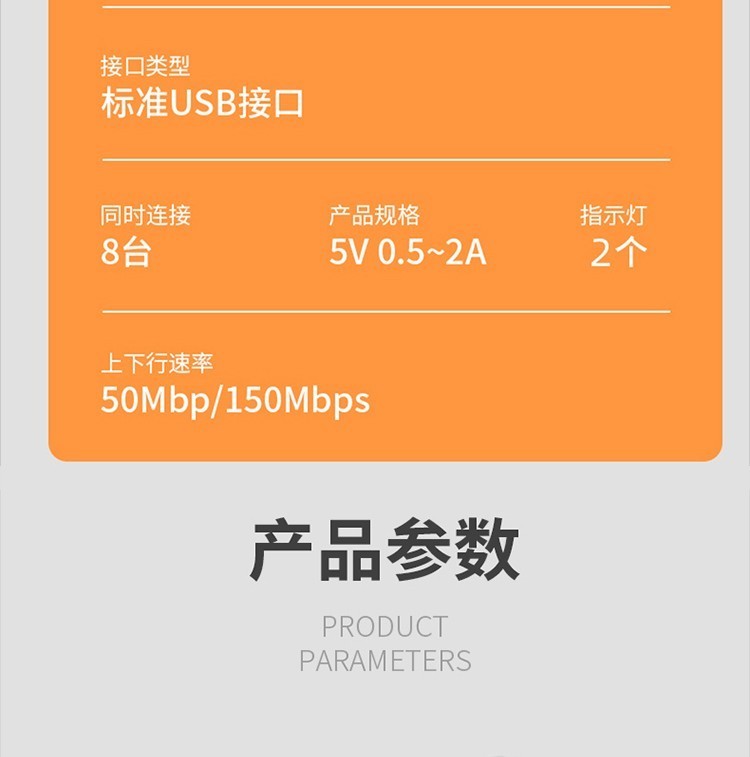 接口类型
标准USB接口

同时连接
8台

产品规格
5V 0.5~2A

指示灯
2个

上下行速率
50Mbp/150Mbps

产品参数

PRODUCT
PARAMETERS