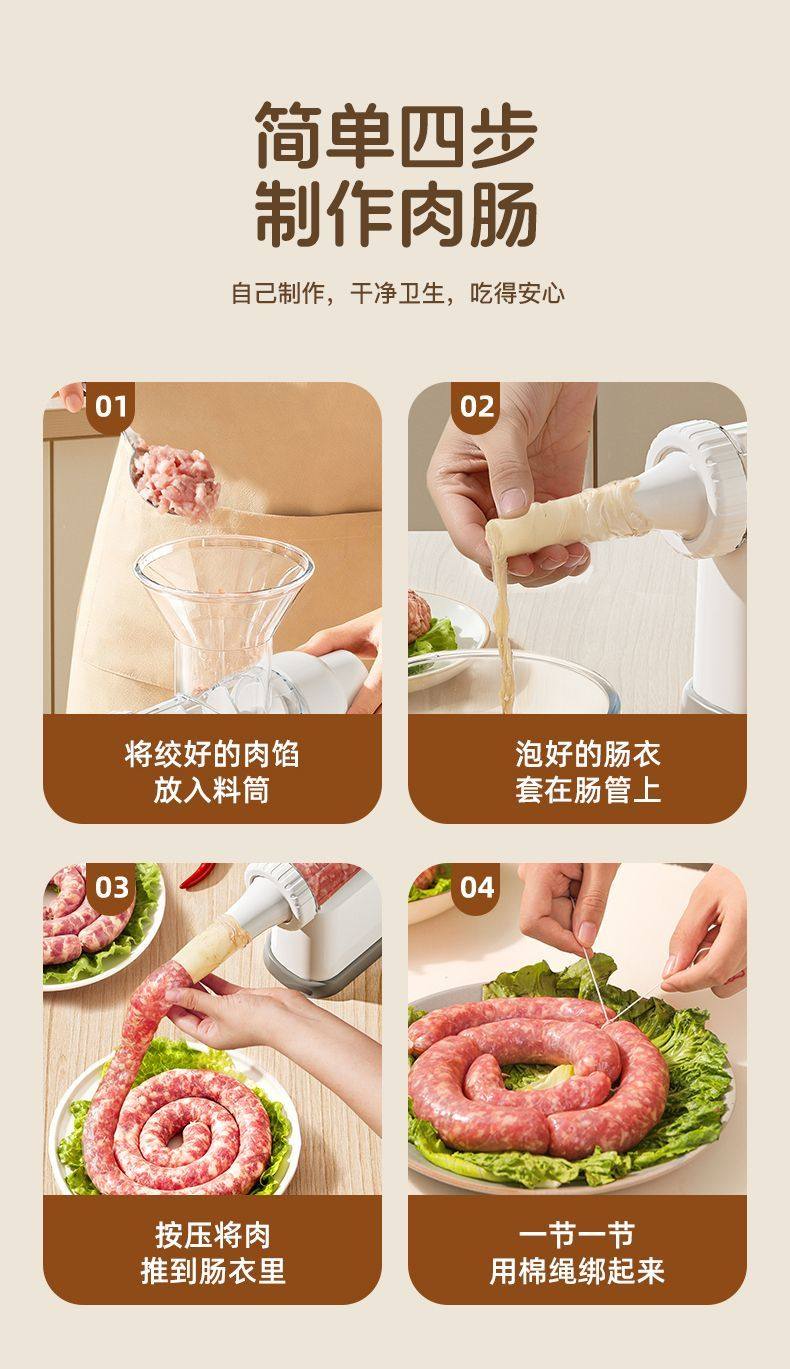 简单四步
制作肉肠

自己制作，干净卫生，吃得安心

01

将绞好的肉馅
放入料筒

02

泡好的肠衣
套在肠管上

03

按压将肉
推到肠衣里

04

一节一节
用棉绳绑起来