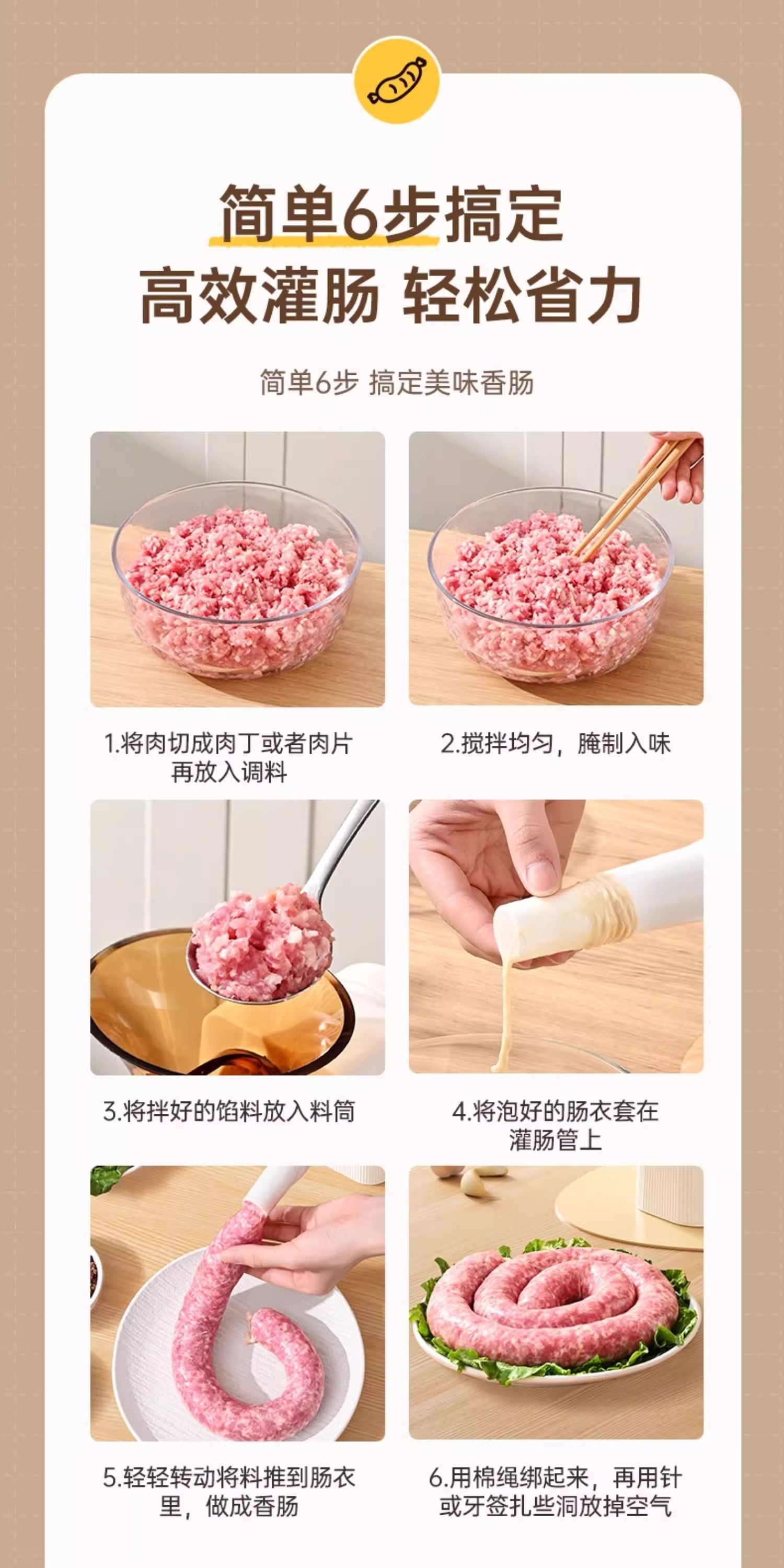 简单6步搞定
高效灌肠 轻松省力

简单6步 搞定美味香肠

1.将肉切成肉丁或者肉片再放入调料

2.搅拌均匀，腌制入味

3.将拌好的馅料放入料筒

4.将泡好的肠衣套在灌肠管上

5.轻轻转动将料推到肠衣里，做成香肠

6.用棉绳绑起来，再用针或牙签扎些洞放掉空气