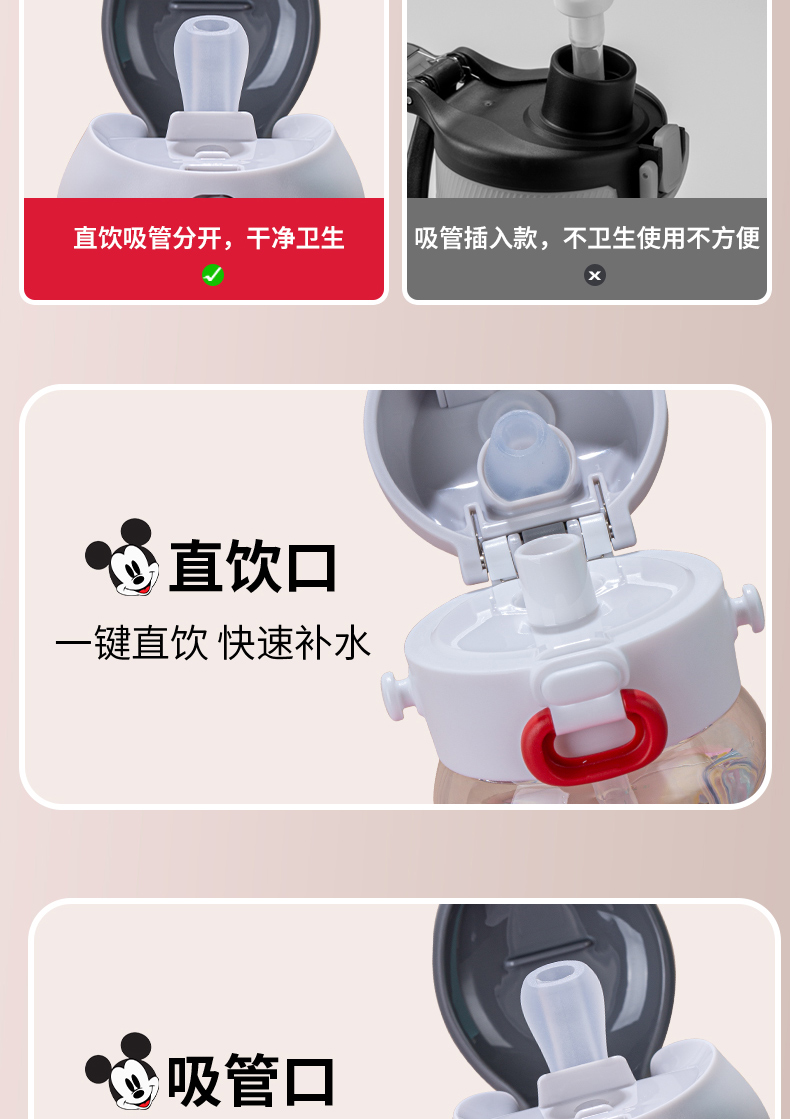 直饮吸管分开，干净卫生

吸管插入款，不卫生使用不方便

直饮口

一键直饮 快速补水

吸管口