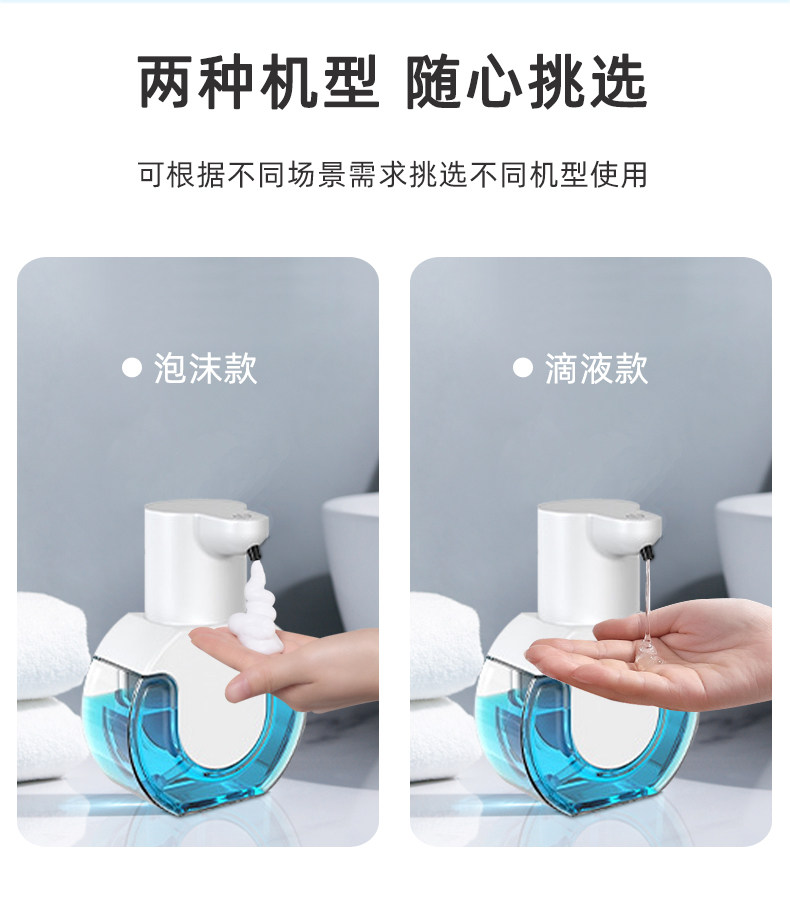 两种机型 随心挑选

可根据不同场景需求挑选不同机型使用

● 泡沫款

● 滴液款