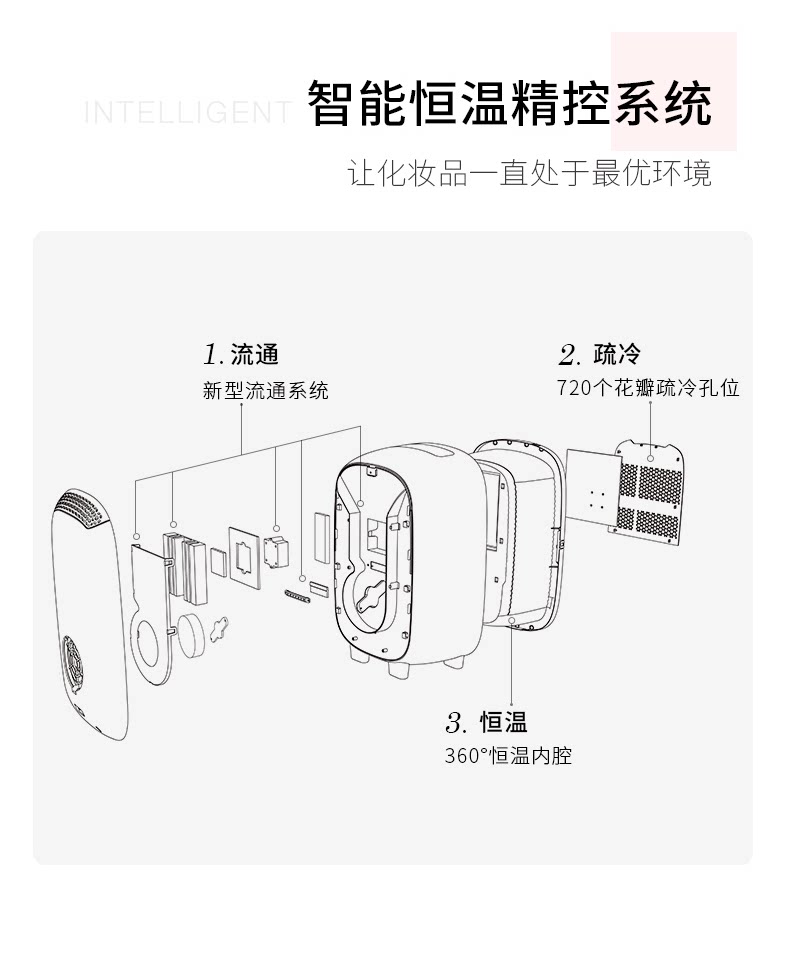 INTELLIGENT 智能恒温精控系统

让化妆品一直处于最优环境

1. 流通
新型流通系统

2. 疏冷
720个花瓣疏冷孔位

3. 恒温
360°恒温内腔