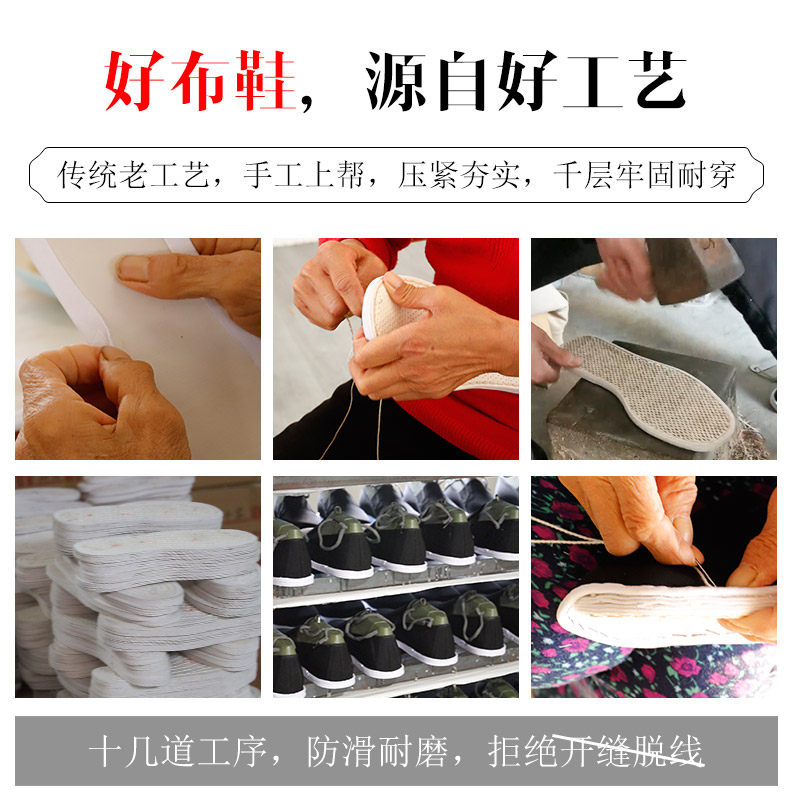 好布鞋，源自好工艺

传统老工艺，手工上帮，压紧夯实，千层牢固耐穿

十几道工序，防滑耐磨，拒绝开缝脱线