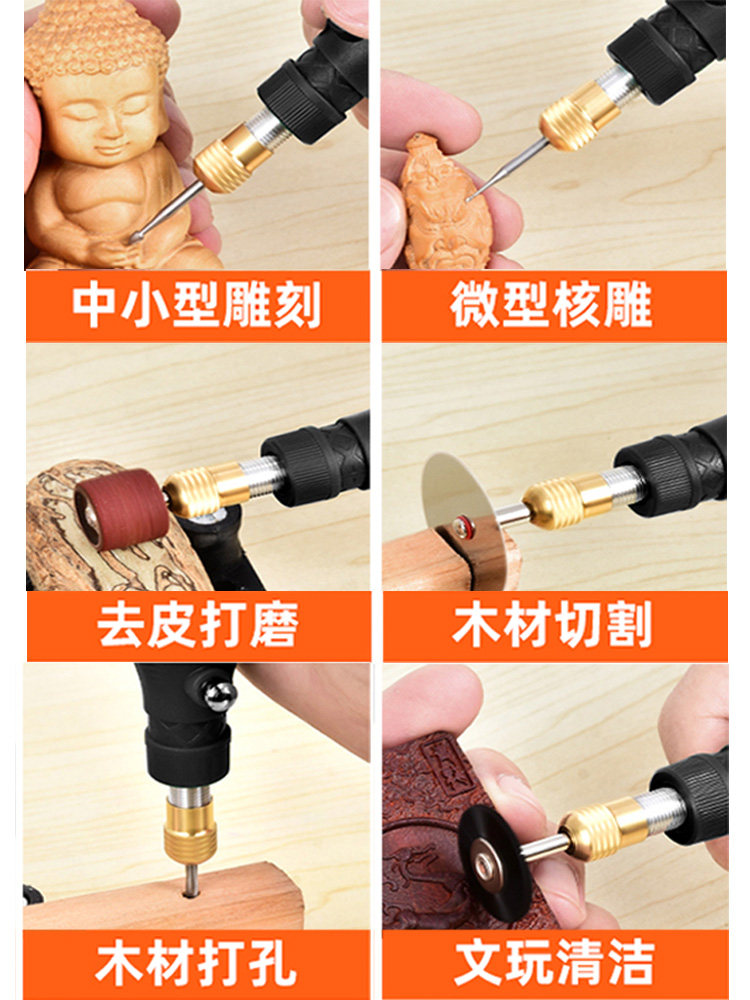 中小型雕刻

微型核雕

去皮打磨

木材切割

木材打孔

文玩清洁