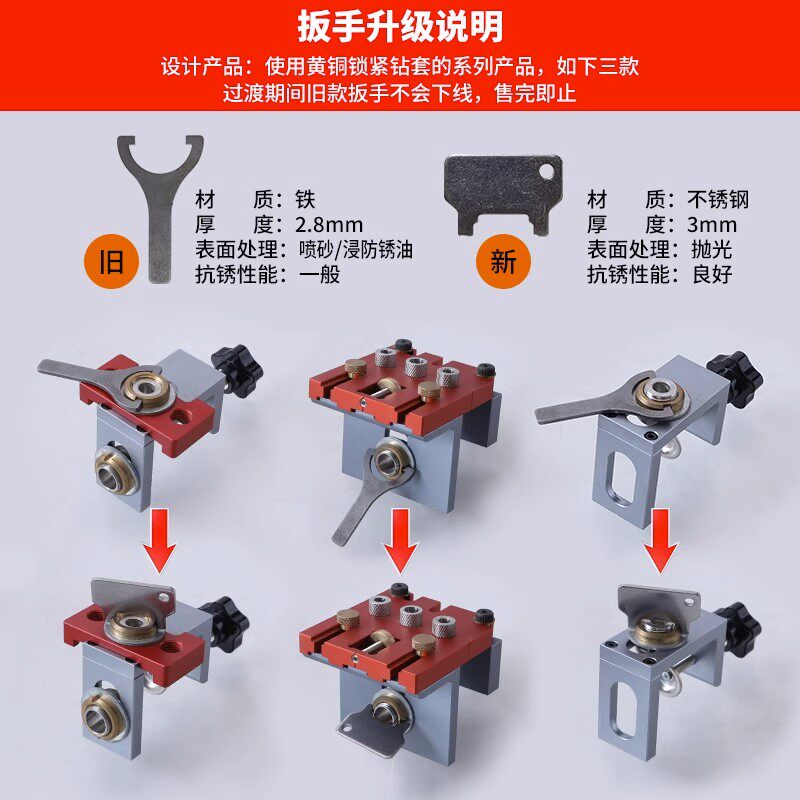 扳手升级说明

设计产品：使用黄铜锁紧钻套的系列产品，如下三款
过渡期间旧款扳手不会下线，售完即止

旧

材　　质：铁
厚　　度：2.8mm
表面处理：喷砂/浸防锈油
抗锈性能：一般

新

材　　质：不锈钢
厚　　度：3mm
表面处理：抛光
抗锈性能：良好