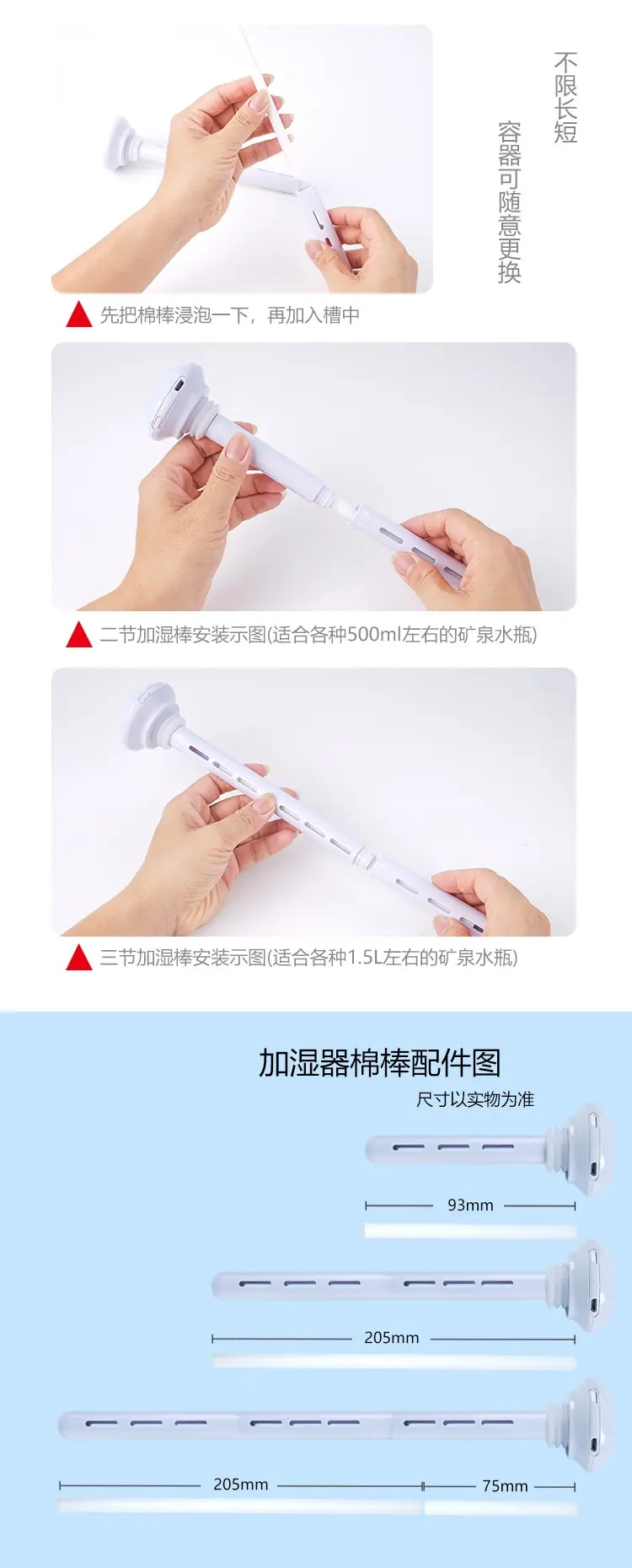 不限长短

容器可随意更换

先把棉棒浸泡一下，再加入槽中

二节加湿棒安装示图(适合各种500ml左右的矿泉水瓶)

三节加湿棒安装示图(适合各种1.5L左右的矿泉水瓶)

加湿器棉棒配件图

尺寸以实物为准

93mm

205mm

205mm

75mm