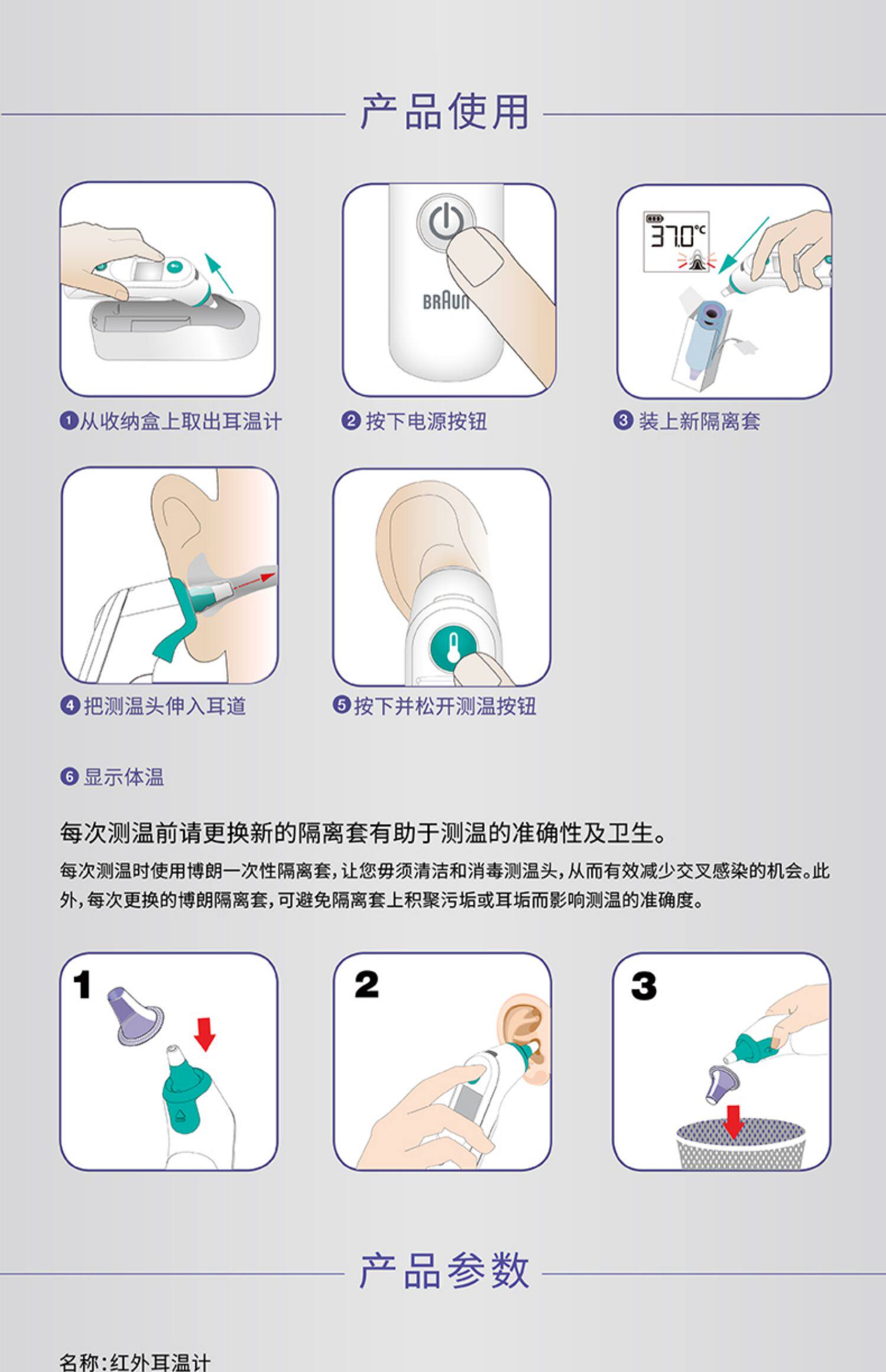 产品使用

BRAUN

37.0°C

❶从收纳盒上取出耳温计

❷按下电源按钮

❸装上新隔离套

❹把测温头伸入耳道

❺按下并松开测温按钮

❻显示体温

每次测温前请更换新的隔离套有助于测温的准确性及卫生。

每次测温时使用博朗一次性隔离套，让您毋须清洁和消毒测温头，从而有效减少交叉感染的机会。此外，每次更换的博朗隔离套，可避免隔离套上积聚污垢或耳垢而影响测温的准确度。

1

2

3

产品参数

名称：红外耳温计