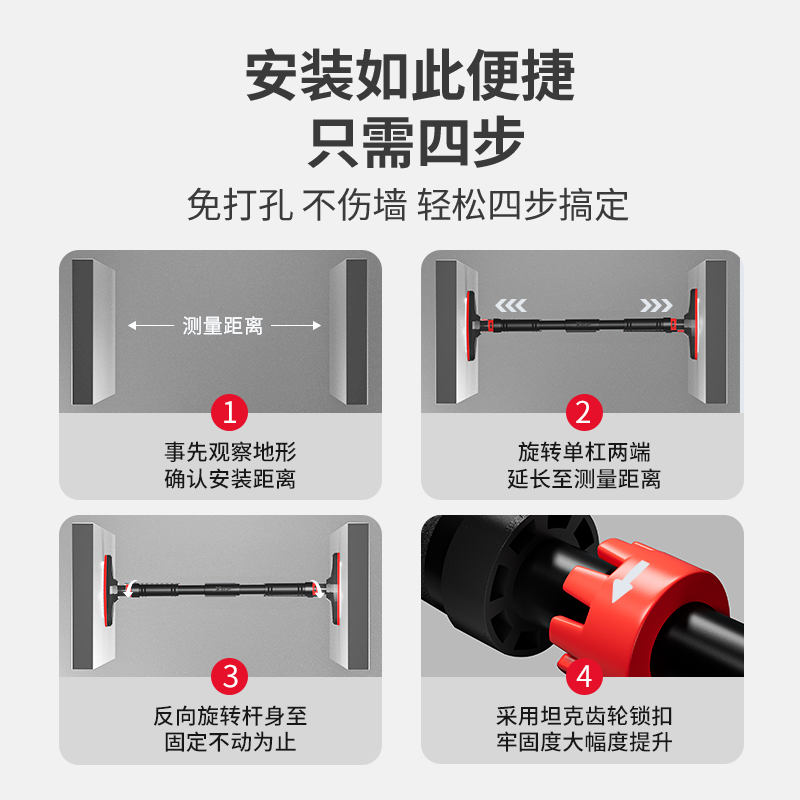 安装如此便捷
只需四步

免打孔 不伤墙 轻松四步搞定

测量距离

1
事先观察地形
确认安装距离

2
旋转单杠两端
延长至测量距离

3
反向旋转杆身至
固定不动为止

4
采用坦克齿轮锁扣
牢固度大幅度提升