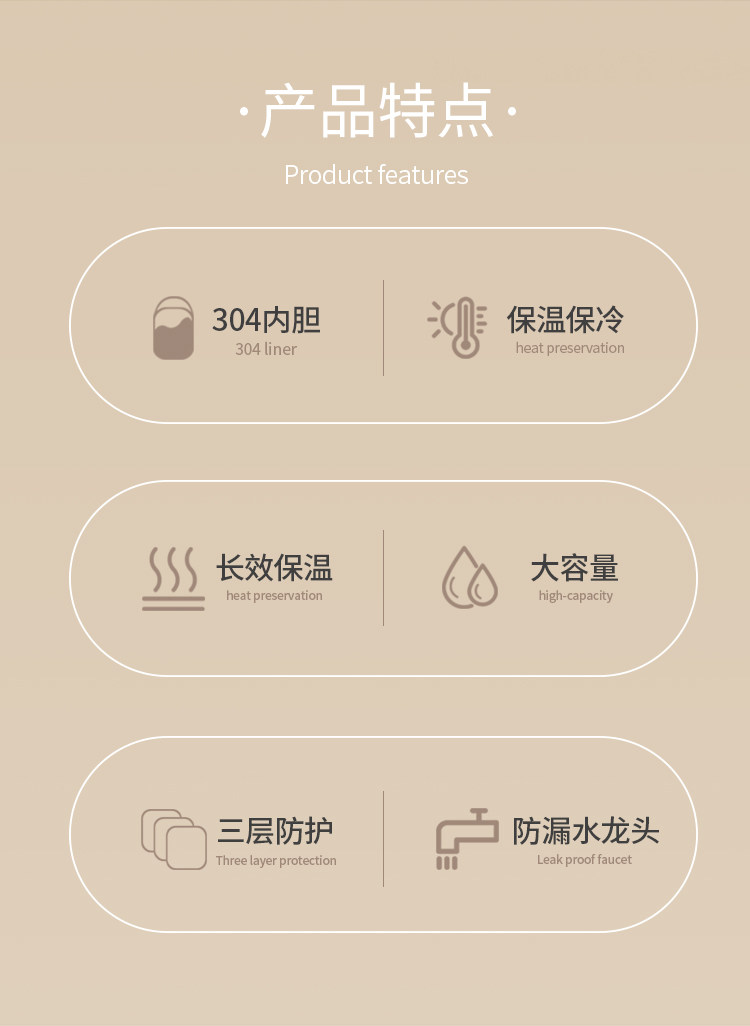 ·产品特点·

Product features

304内胆
304 liner

保温保冷
heat preservation

长效保温
heat preservation

大容量
high-capacity

三层防护
Three layer protection

防漏水龙头
Leak proof faucet