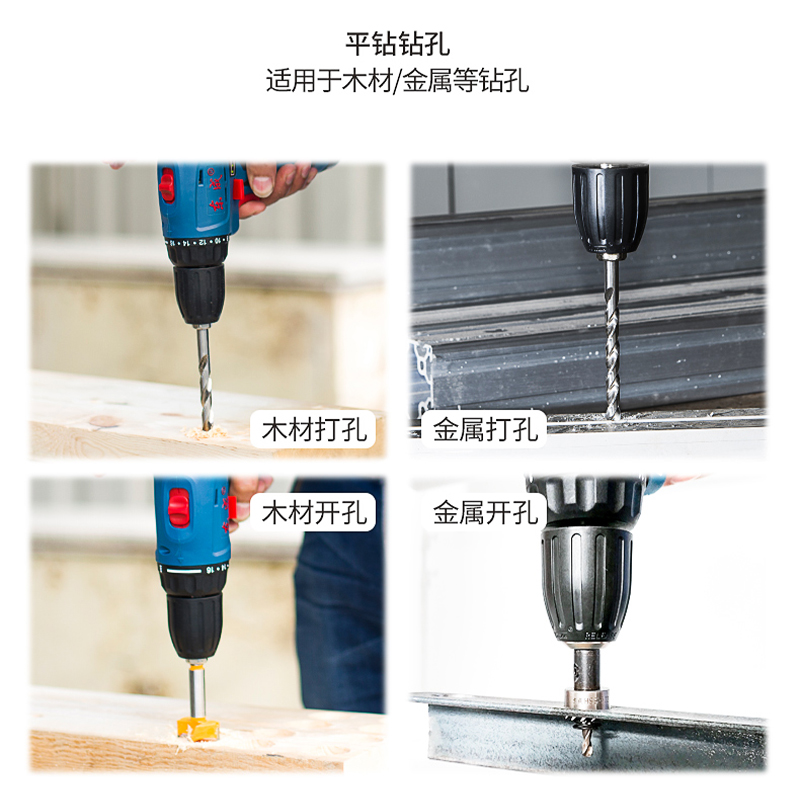 平钻钻孔
适用于木材/金属等钻孔

木材打孔

金属打孔

木材开孔

金属开孔