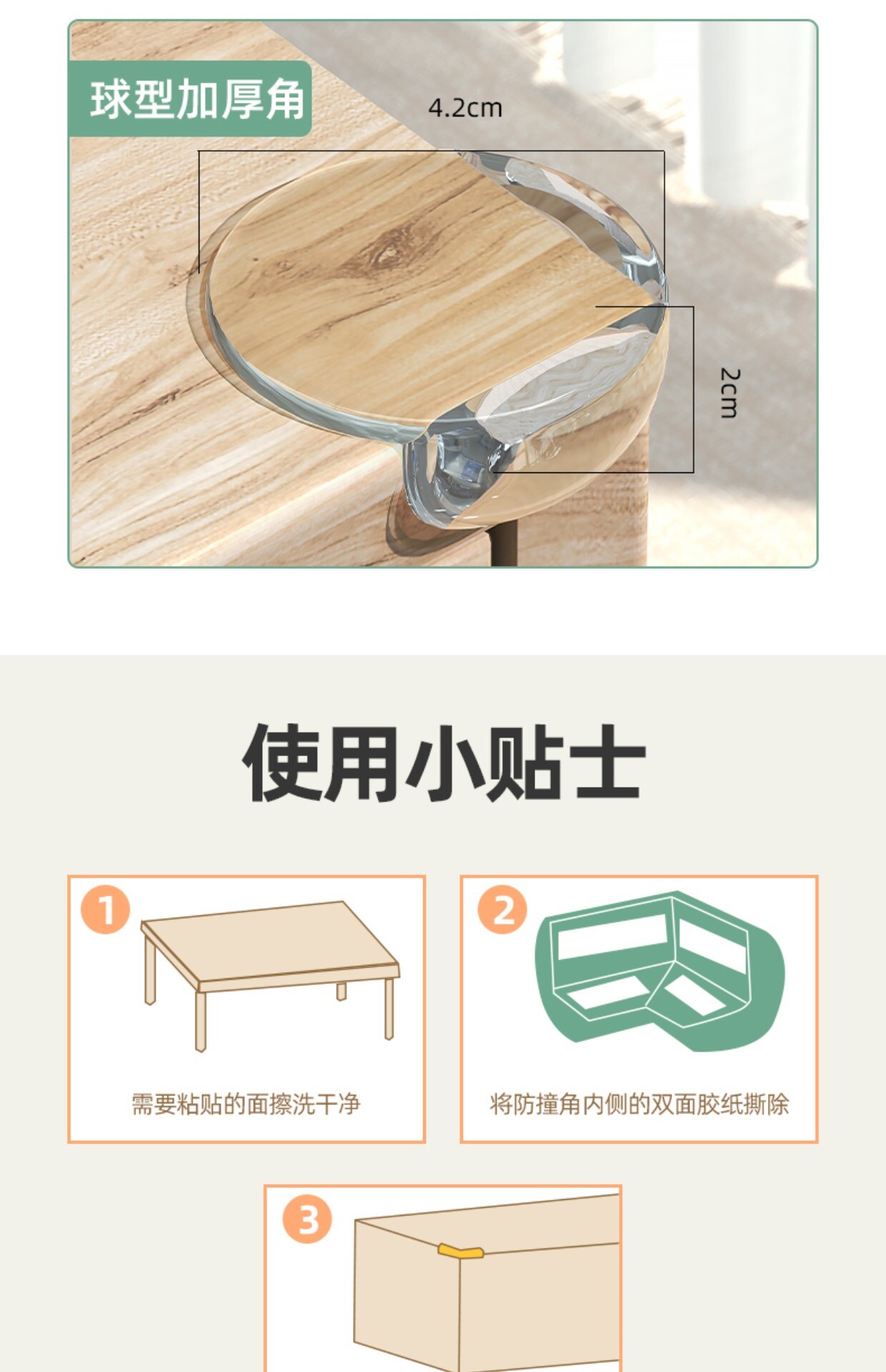 球型加厚角

4.2cm

2cm

使用小贴士

1

需要粘贴的面擦洗干净

2

将防撞角内侧的双面胶纸撕除

3