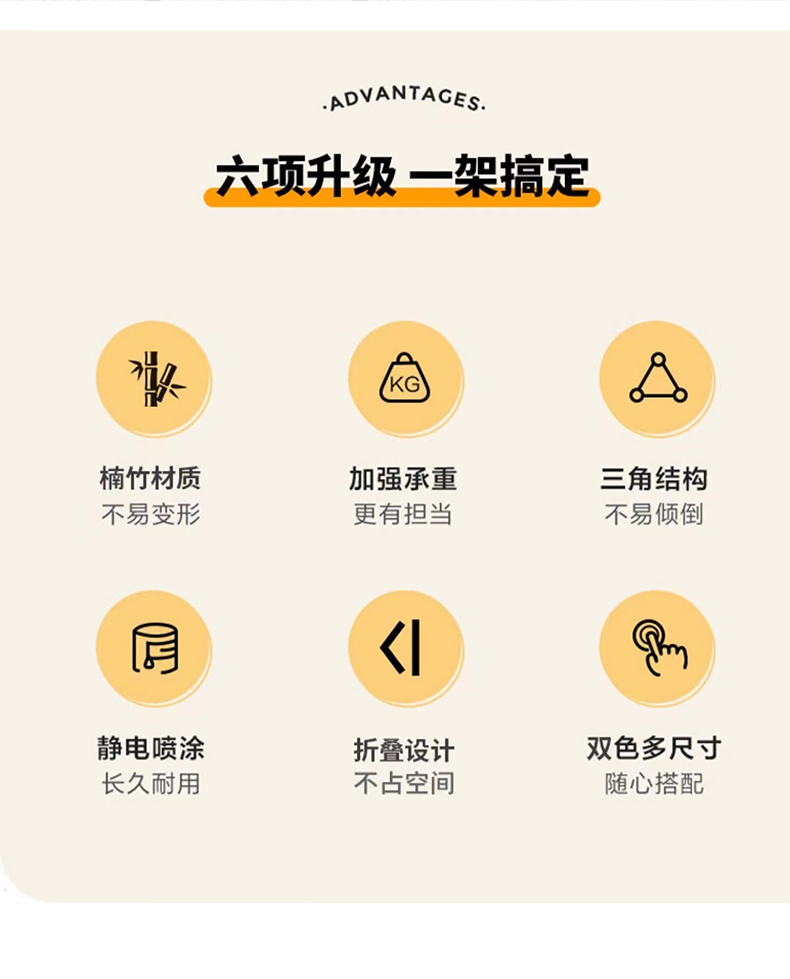 ·ADVANTAGES·

六项升级 一架搞定

KG

楠竹材质
不易变形

加强承重
更有担当

三角结构
不易倾倒

静电喷涂
长久耐用

折叠设计
不占空间

双色多尺寸
随心搭配