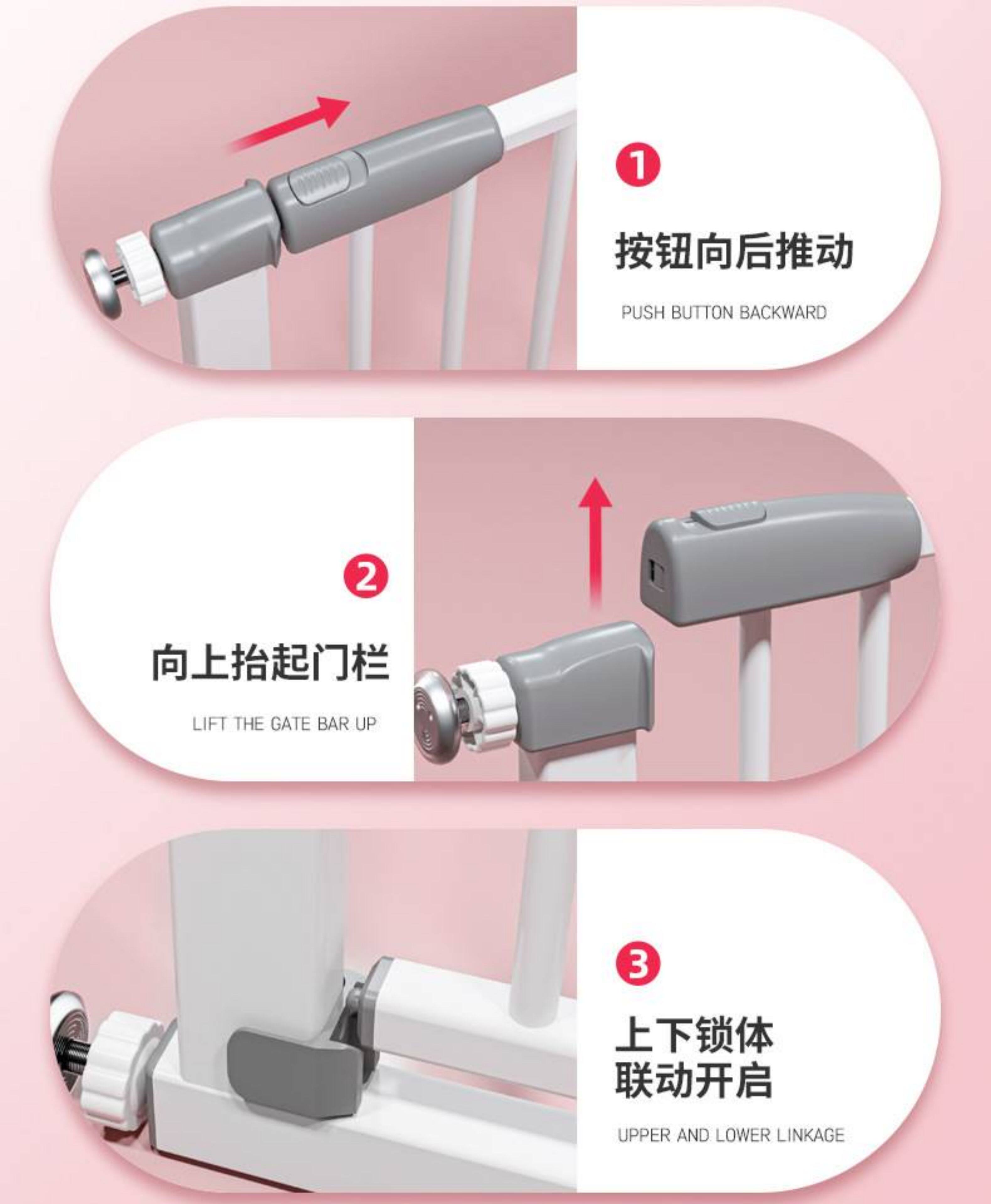 1

按钮向后推动

PUSH BUTTON BACKWARD

2

向上抬起门栏

LIFT THE GATE BAR UP

3

上下锁体
联动开启

UPPER AND LOWER LINKAGE