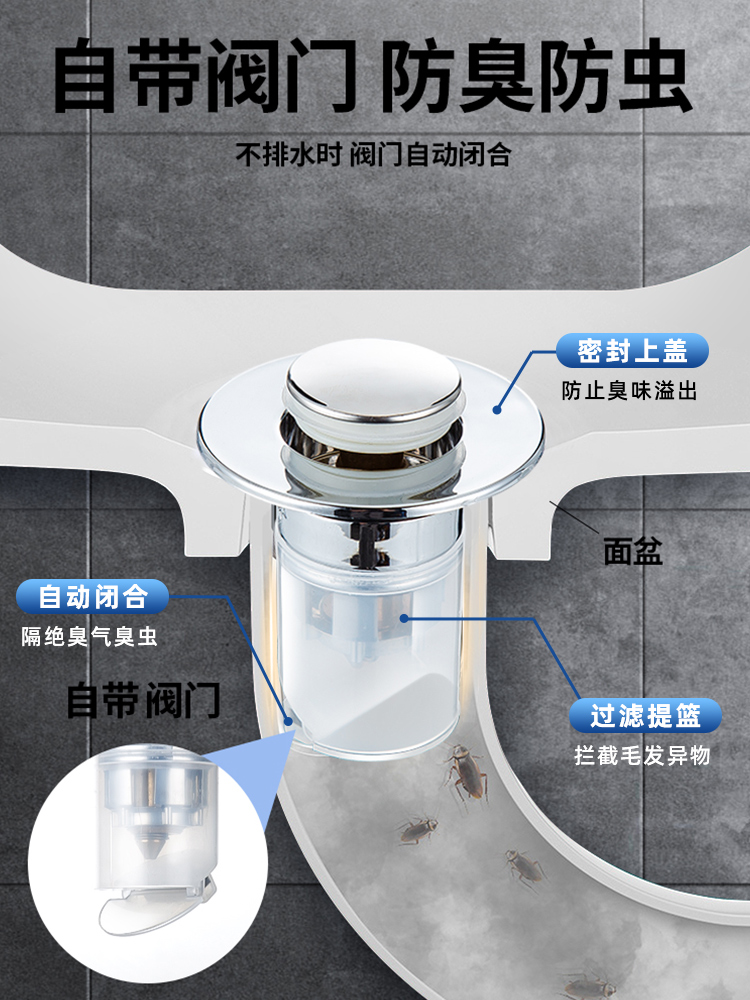 自带阀门 防臭防虫

不排水时 阀门自动闭合

密封上盖
防止臭味溢出

面盆

自动闭合
隔绝臭气臭虫

自带阀门

过滤提篮
拦截毛发异物