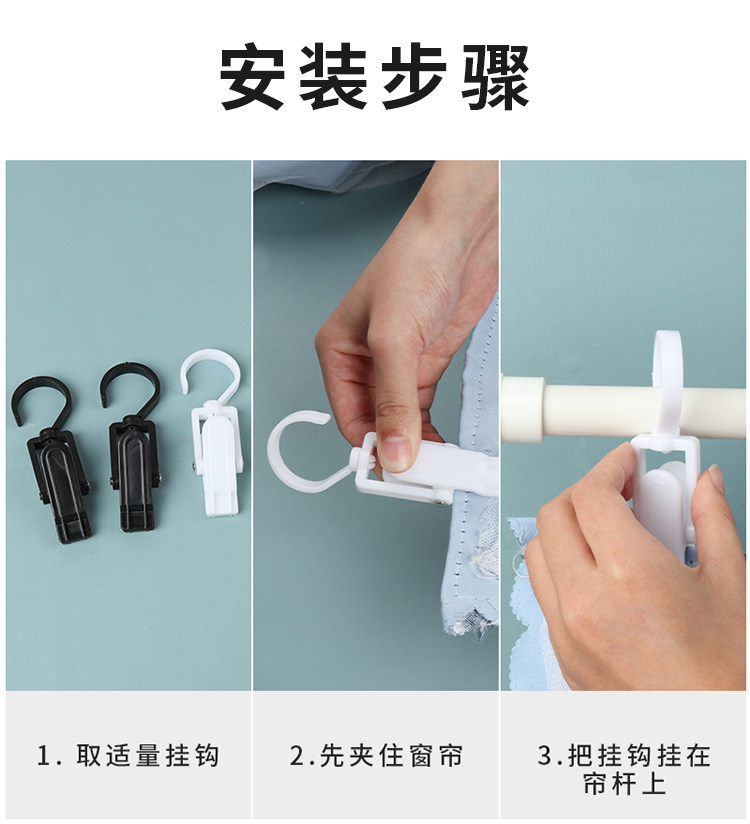 安装步骤

1. 取适量挂钩

2.先夹住窗帘

3.把挂钩挂在帘杆上