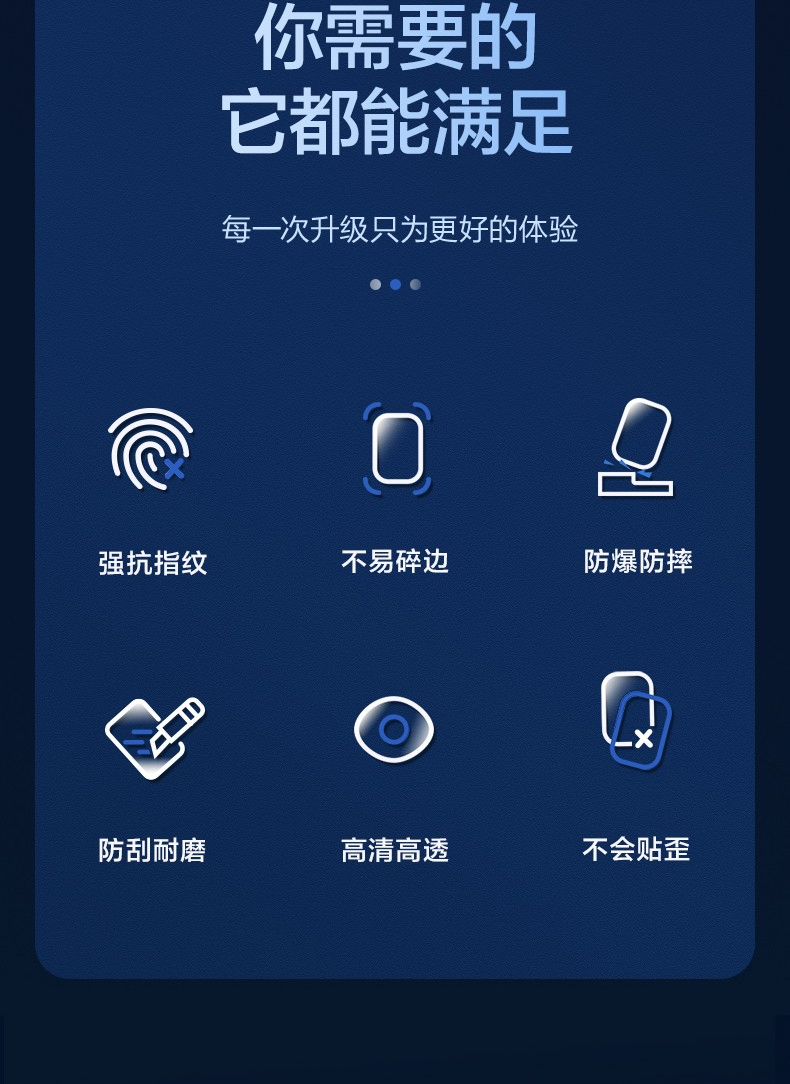 你需要的
它都能满足

每一次升级只为更好的体验

强抗指纹

不易碎边

防爆防摔

防刮耐磨

高清高透

不会贴歪