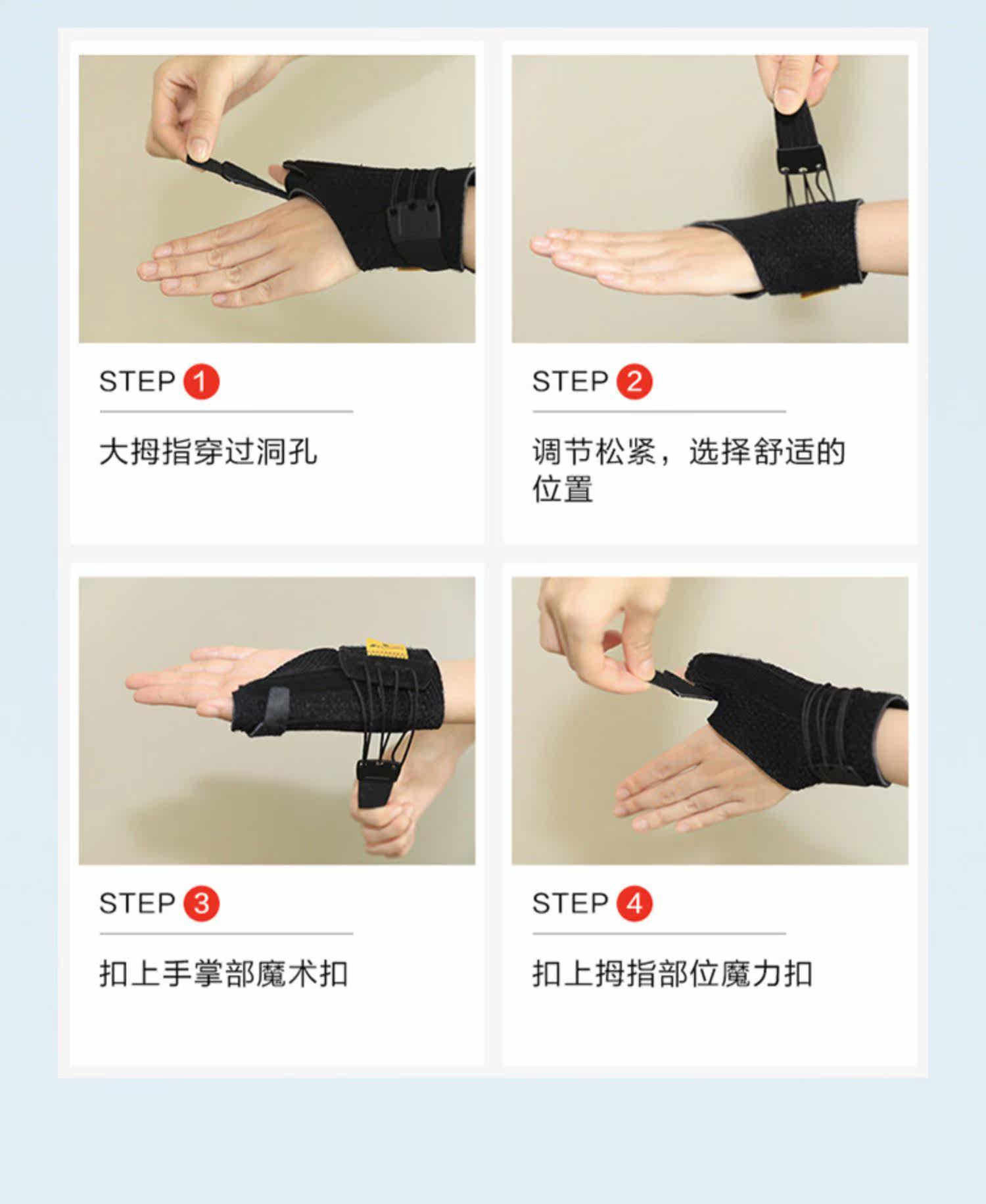 STEP 1

大拇指穿过洞孔

STEP 2

调节松紧，选择舒适的位置

STEP 3

扣上手掌部魔术扣

STEP 4

扣上拇指部位魔力扣