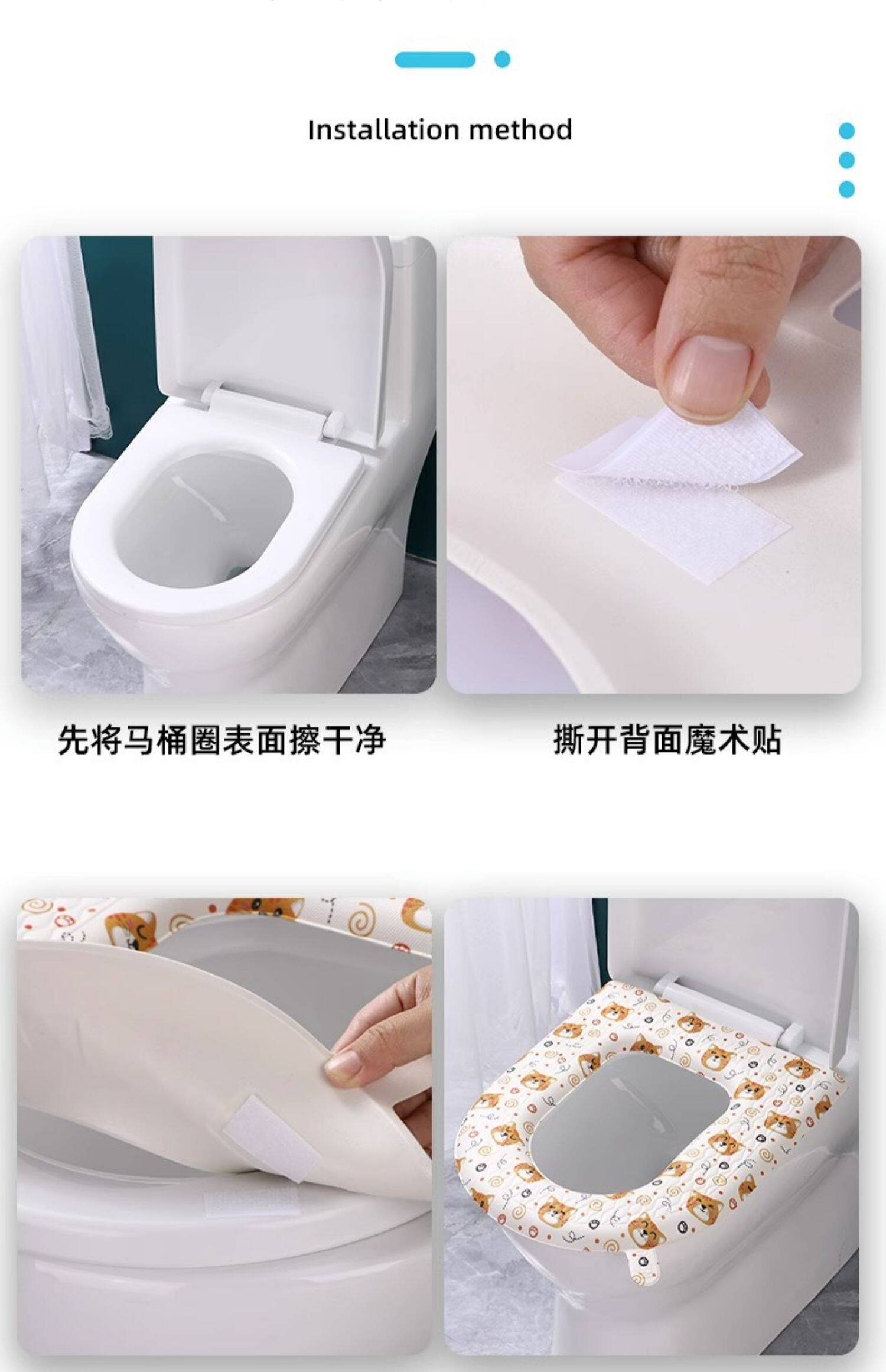 Installation method

先将马桶圈表面擦干净

撕开背面魔术贴