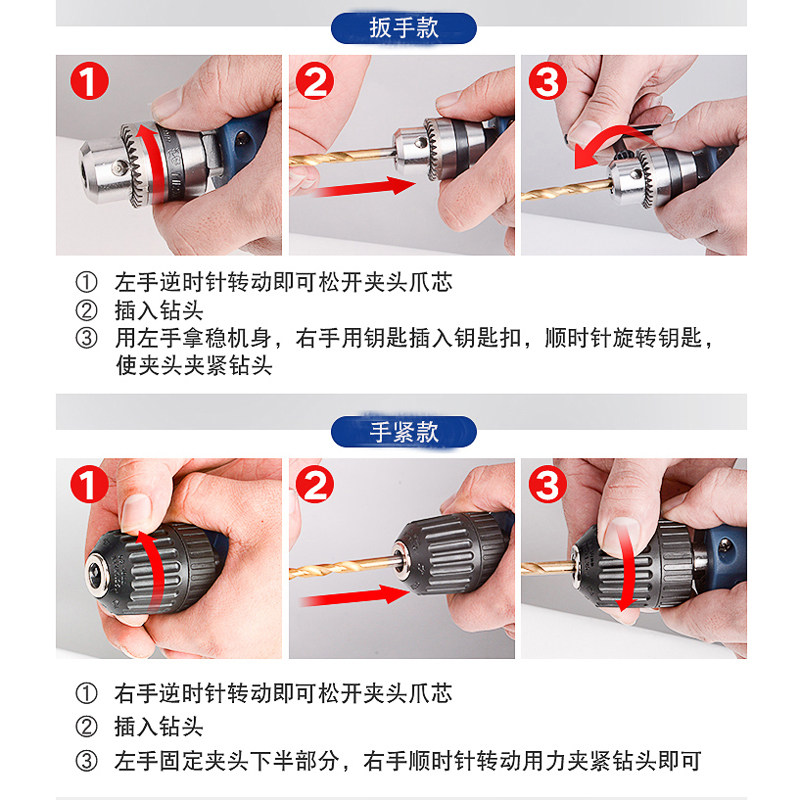 扳手款

1

2

3

① 左手逆时针转动即可松开夹头爪芯
② 插入钻头
③ 用左手拿稳机身，右手用钥匙插入钥匙扣，顺时针旋转钥匙，使夹头夹紧钻头

手紧款

1

2

3

① 右手逆时针转动即可松开夹头爪芯
② 插入钻头
③ 左手固定夹头下半部分，右手顺时针转动用力夹紧钻头即可