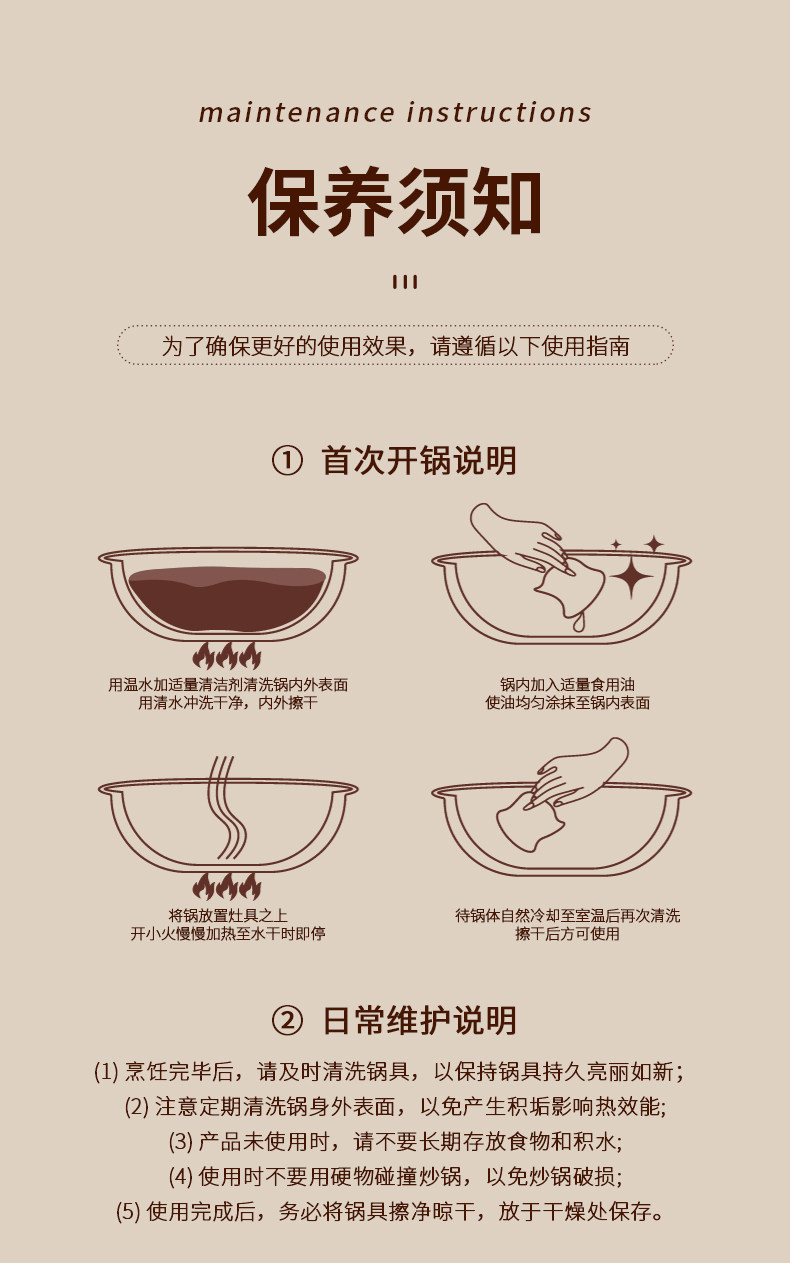 maintenance instructions

保养须知

为了确保更好的使用效果，请遵循以下使用指南

① 首次开锅说明

用温水加适量清洁剂清洗锅内外表面
用清水冲洗干净，内外擦干

锅内加入适量食用油
使油均匀涂抹至锅内表面

将锅放置灶具之上
开小火慢慢加热至水干时即停

待锅体自然冷却至室温后再次清洗
擦干后方可使用

② 日常维护说明

(1) 烹饪完毕后，请及时清洗锅具，以保持锅具持久亮丽如新；
(2) 注意定期清洗锅身外表面，以免产生积垢影响热效能;
(3) 产品未使用时，请不要长期存放食物和积水;
(4) 使用时不要用硬物碰撞炒锅，以免炒锅破损;
(5) 使用完成后，务必将锅具擦净晾干，放于干燥处保存。