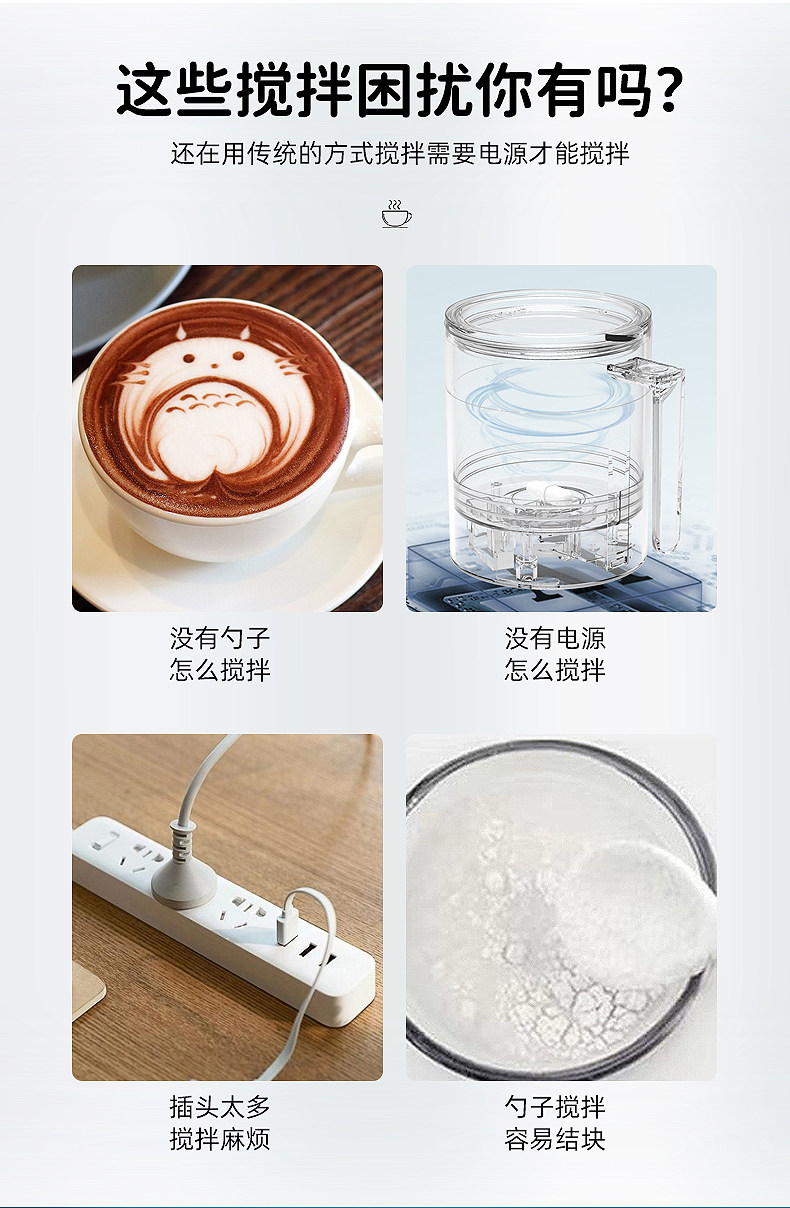 这些搅拌困扰你有吗?

还在用传统的方式搅拌需要电源才能搅拌

没有勺子
怎么搅拌

没有电源
怎么搅拌

插头太多
搅拌麻烦

勺子搅拌
容易结块