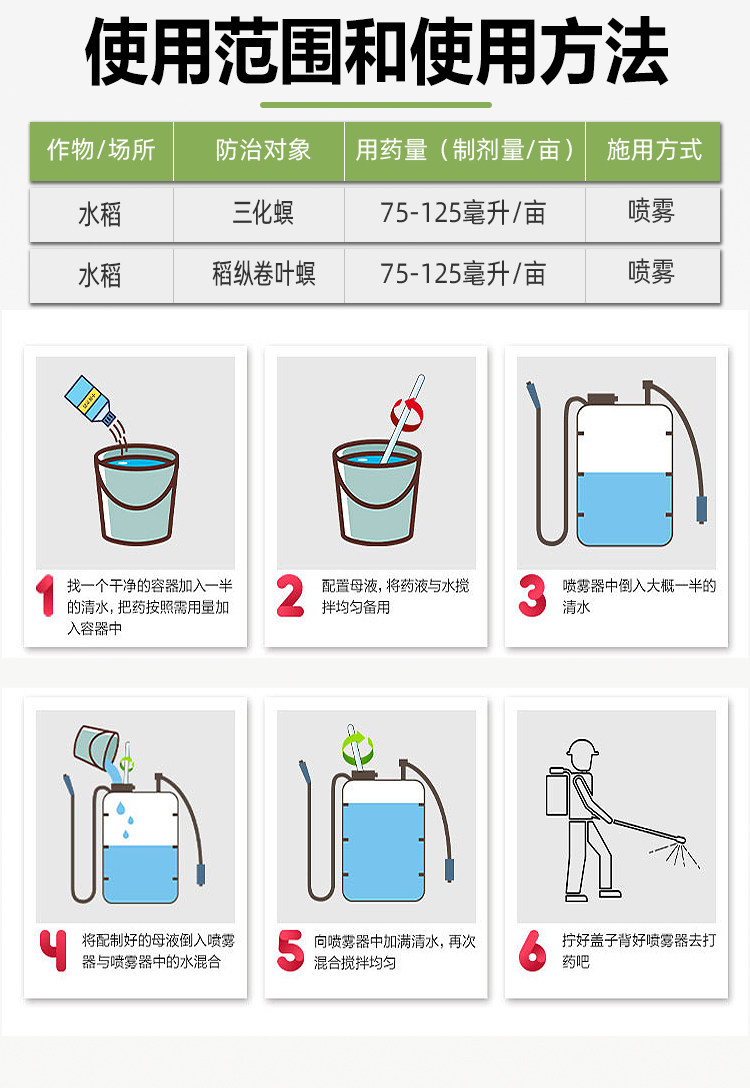 使用范围和使用方法

| 作物/场所 | 防治对象 | 用药量（制剂量/亩） | 施用方式 |
|---|---|---|---|
| 水稻 | 三化螟 | 75-125毫升/亩 | 喷雾 |
| 水稻 | 稻纵卷叶螟 | 75-125毫升/亩 | 喷雾 |

1 找一个干净的容器加入一半的清水，把药按照需用量加入容器中

2 配置母液，将药液与水搅拌均匀备用

3 喷雾器中倒入大概一半的清水

4 将配制好的母液倒入喷雾器与喷雾器中的水混合

5 向喷雾器中加满清水，再次混合搅拌均匀

6 拧好盖子背好喷雾器去打药吧