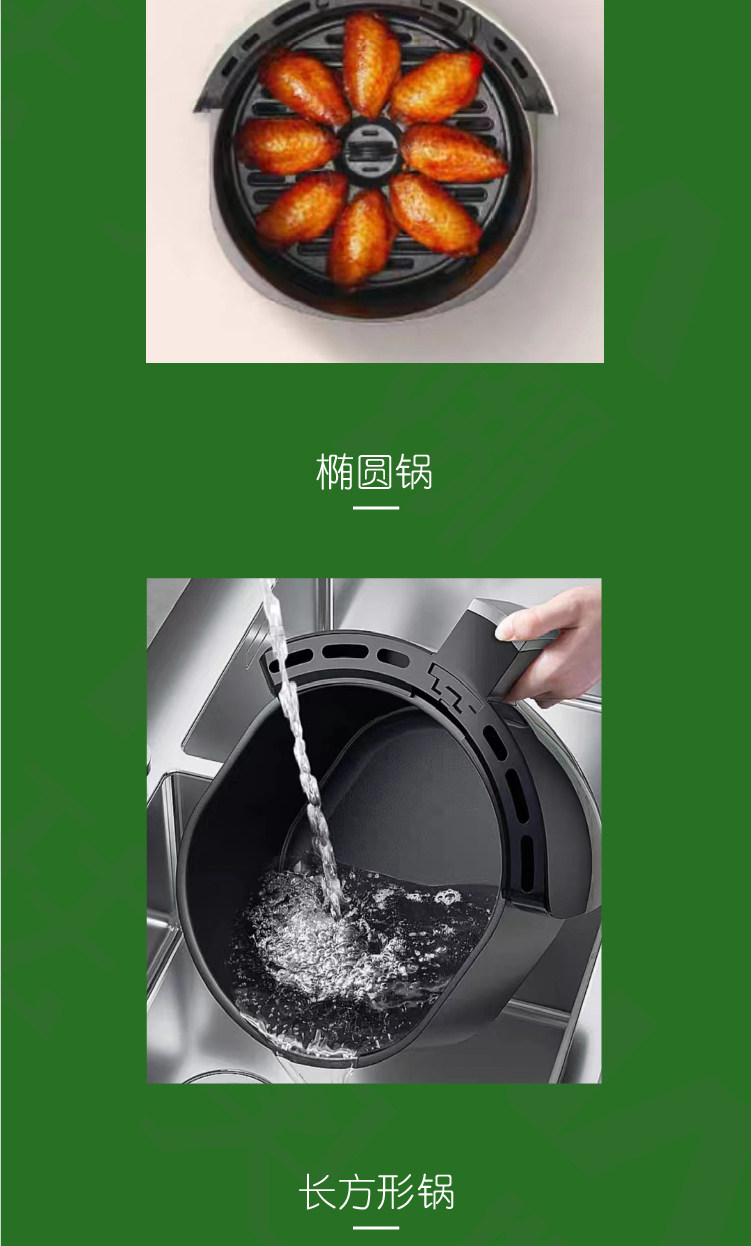 椭圆锅

长方形锅