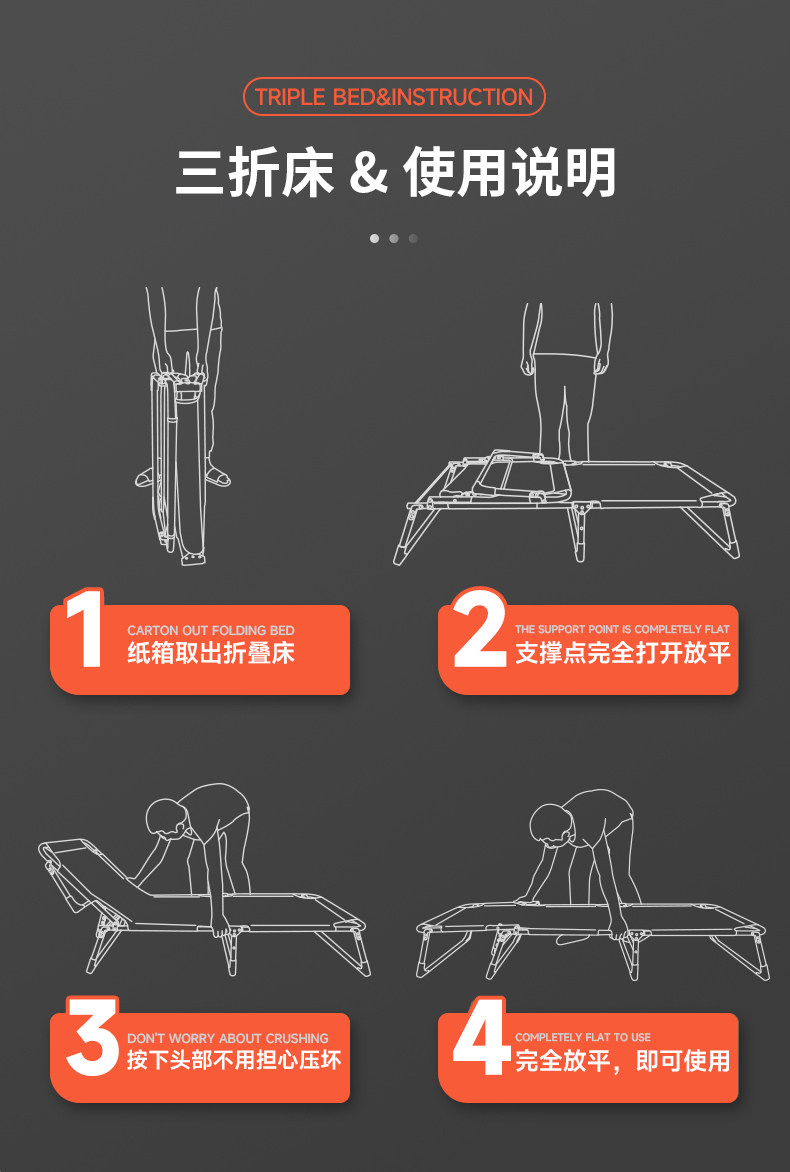 TRIPLE BED&INSTRUCTION

三折床 & 使用说明

1
CARTON OUT FOLDING BED
纸箱取出折叠床

2
THE SUPPORT POINT IS COMPLETELY FLAT
支撑点完全打开放平

3
DON'T WORRY ABOUT CRUSHING
按下头部不用担心压坏

4
COMPLETELY FLAT TO USE
完全放平，即可使用