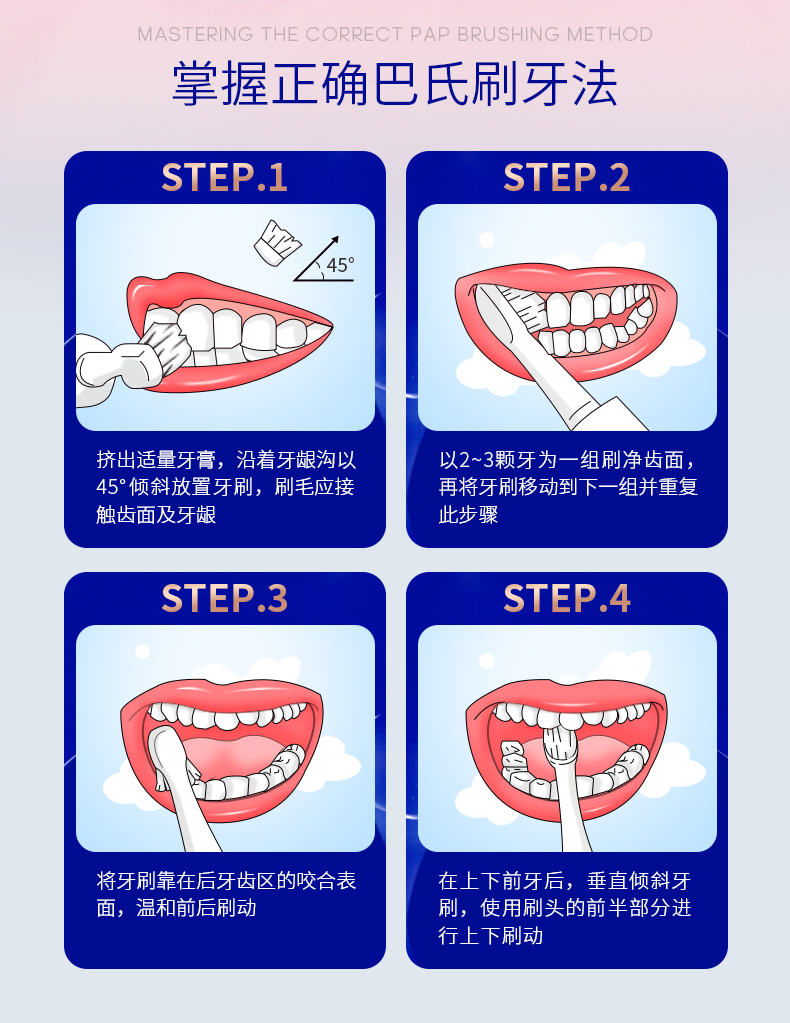 MASTERING THE CORRECT PAP BRUSHING METHOD

掌握正确巴氏刷牙法

STEP.1

45°

挤出适量牙膏，沿着牙龈沟以45°倾斜放置牙刷，刷毛应接触齿面及牙龈

STEP.2

以2~3颗牙为一组刷净齿面，再将牙刷移动到下一组并重复此步骤

STEP.3

将牙刷靠在后牙齿区的咬合表面，温和前后刷动

STEP.4

在上下前牙后，垂直倾斜牙刷，使用刷头的前半部分进行上下刷动