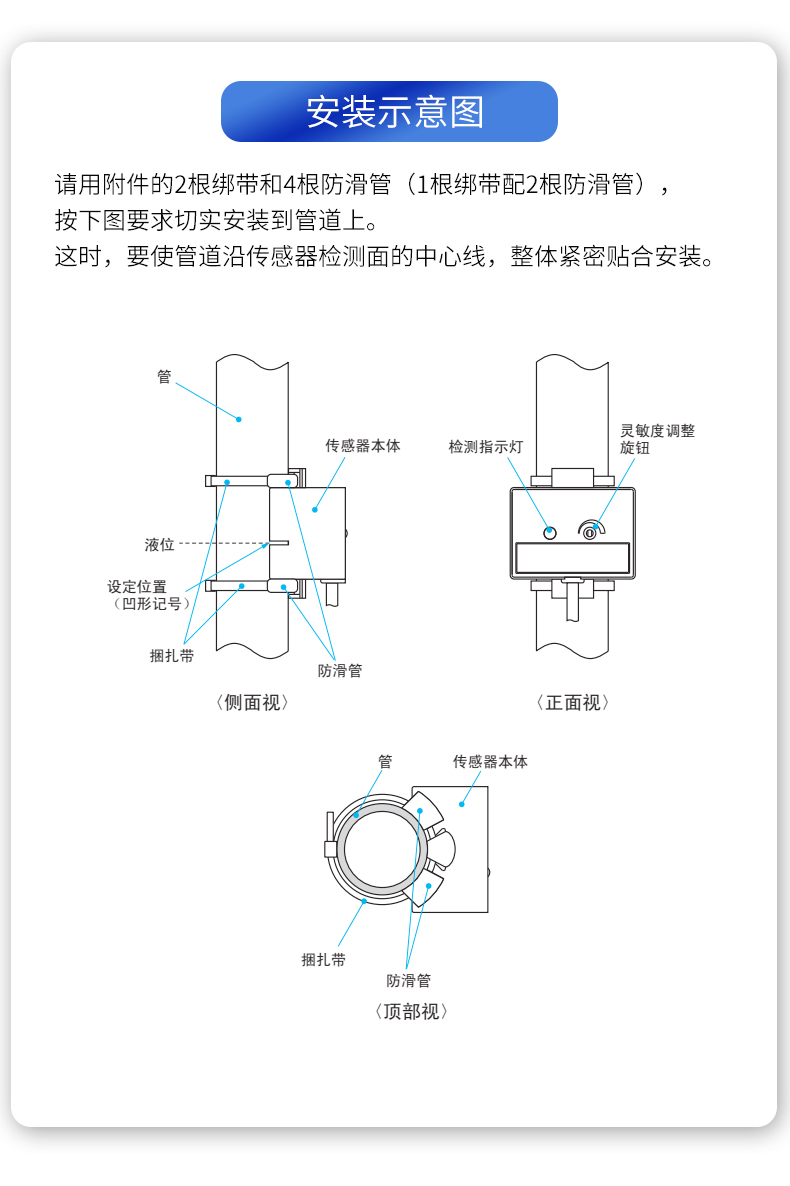 安装示意图

请用附件的2根绑带和4根防滑管（1根绑带配2根防滑管），按下图要求切实安装到管道上。
这时，要使管道沿传感器检测面的中心线，整体紧密贴合安装。

管
传感器本体
液位
设定位置
（凹形记号）
捆扎带
防滑管
〈侧面视〉

检测指示灯
灵敏度调整旋钮
〈正面视〉

管
传感器本体
捆扎带
防滑管
〈顶部视〉