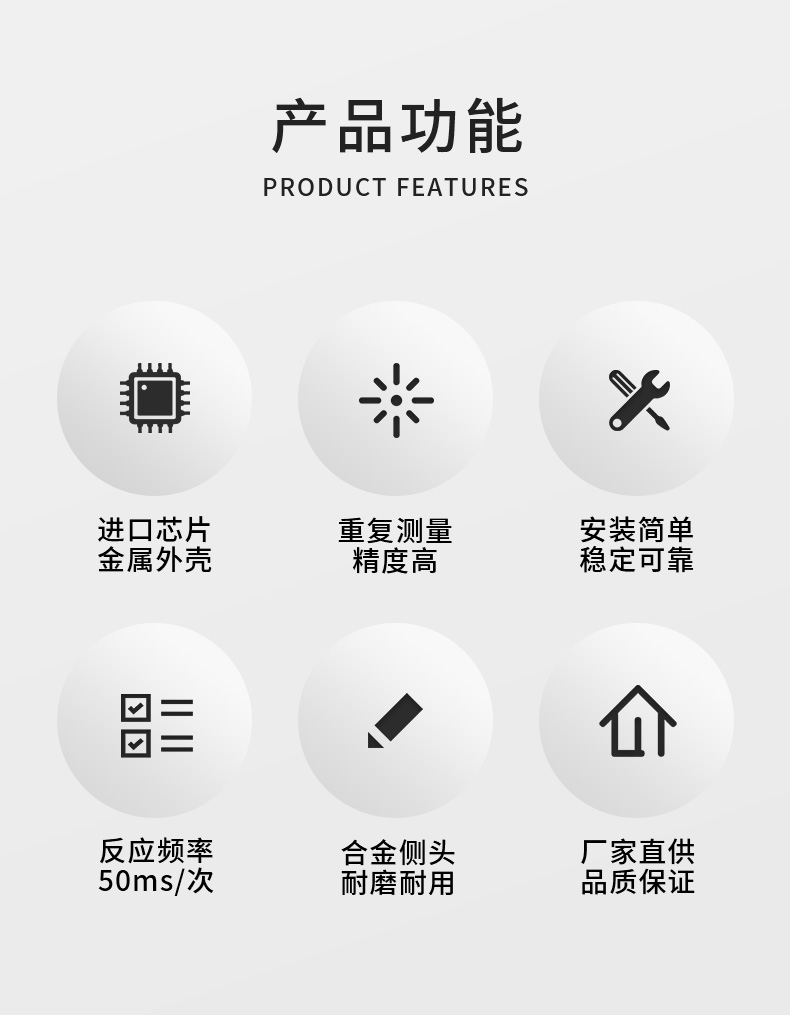 产品功能
PRODUCT FEATURES

进口芯片
金属外壳

重复测量
精度高

安装简单
稳定可靠

反应频率
50ms/次

合金侧头
耐磨耐用

厂家直供
品质保证