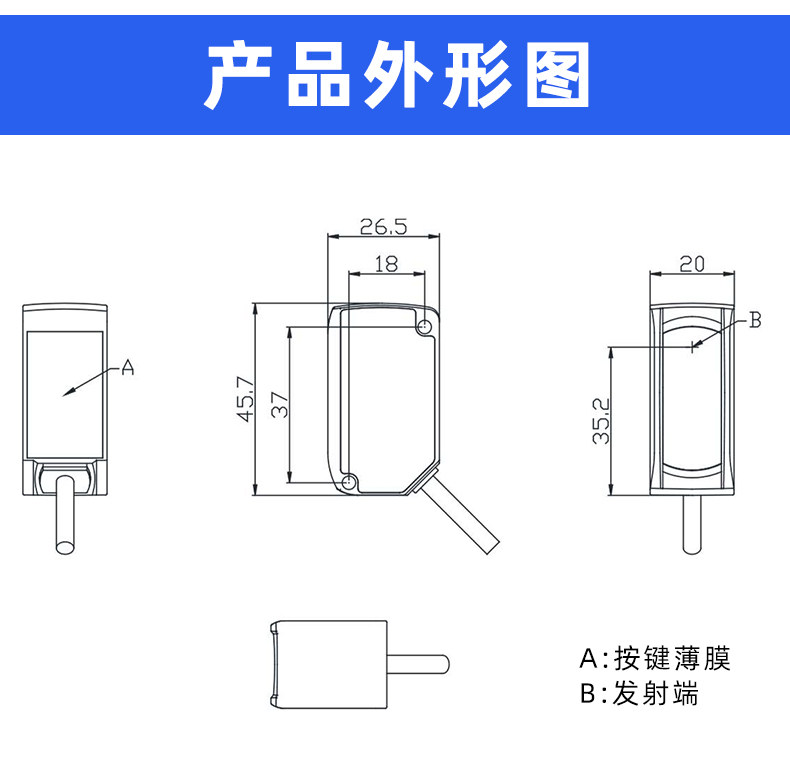 产品外形图

A

26.5
18
45.7
37

20
B
35.2

A:按键薄膜
B:发射端