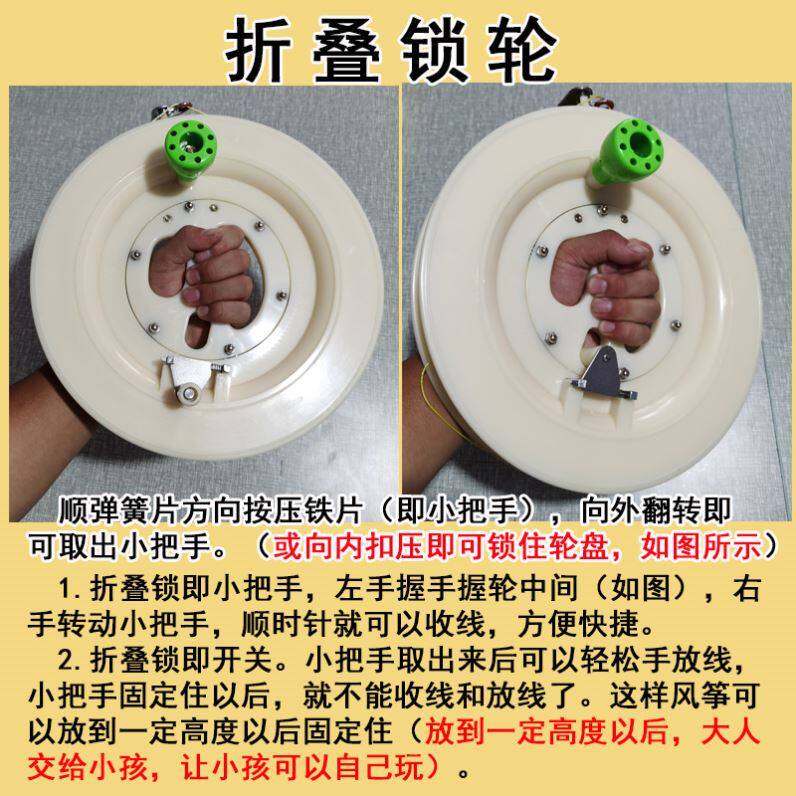 折叠锁轮

顺弹簧片方向按压铁片（即小把手），向外翻转即可取出小把手。（或向内扣压即可锁住轮盘，如图所示）

1. 折叠锁即小把手，左手握手握轮中间（如图），右手转动小把手，顺时针就可以收线，方便快捷。

2. 折叠锁即开关。小把手取出来后可以轻松手放线，小把手固定住以后，就不能收线和放线了。这样风筝可以放到一定高度以后固定住（放到一定高度以后，大人交给小孩，让小孩可以自己玩）。